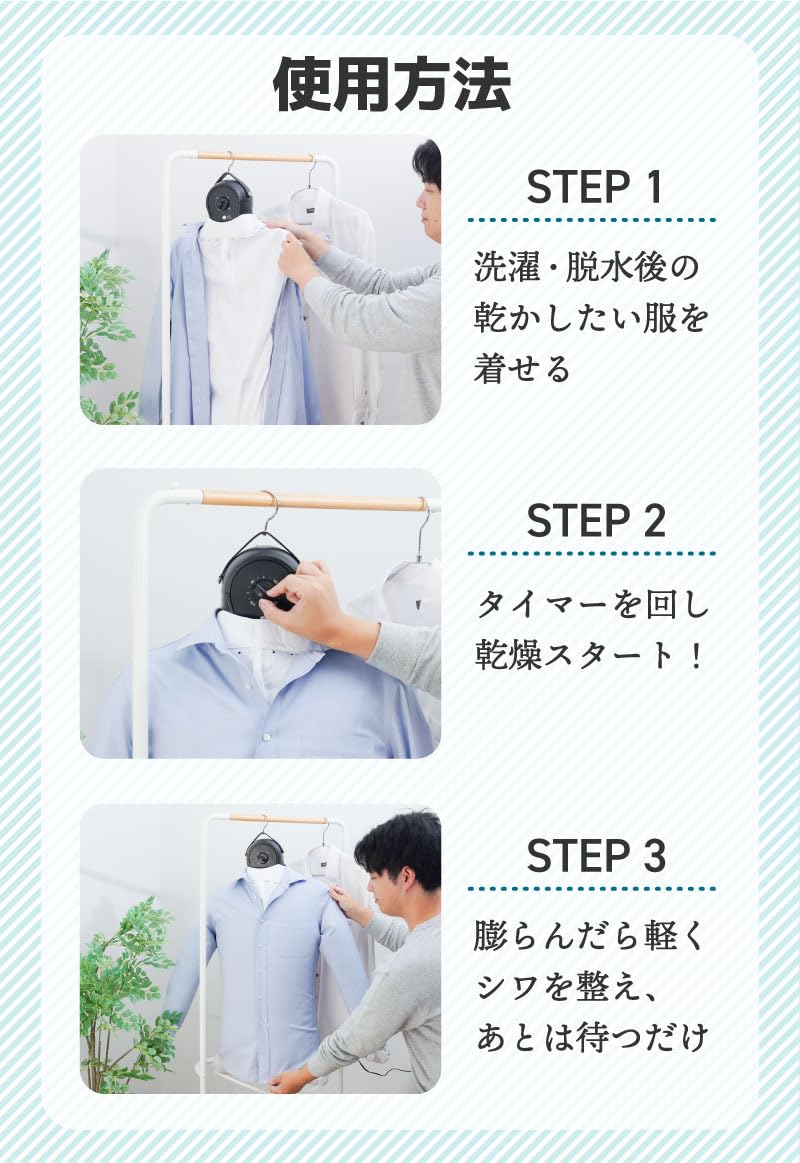 使用方法

STEP 1

洗濯・脱水後の乾かしたい服を着せる

STEP 2

タイマーを回し乾燥スタート！

STEP 3

膨らんだら軽くシワを整え、あとは待つだけ