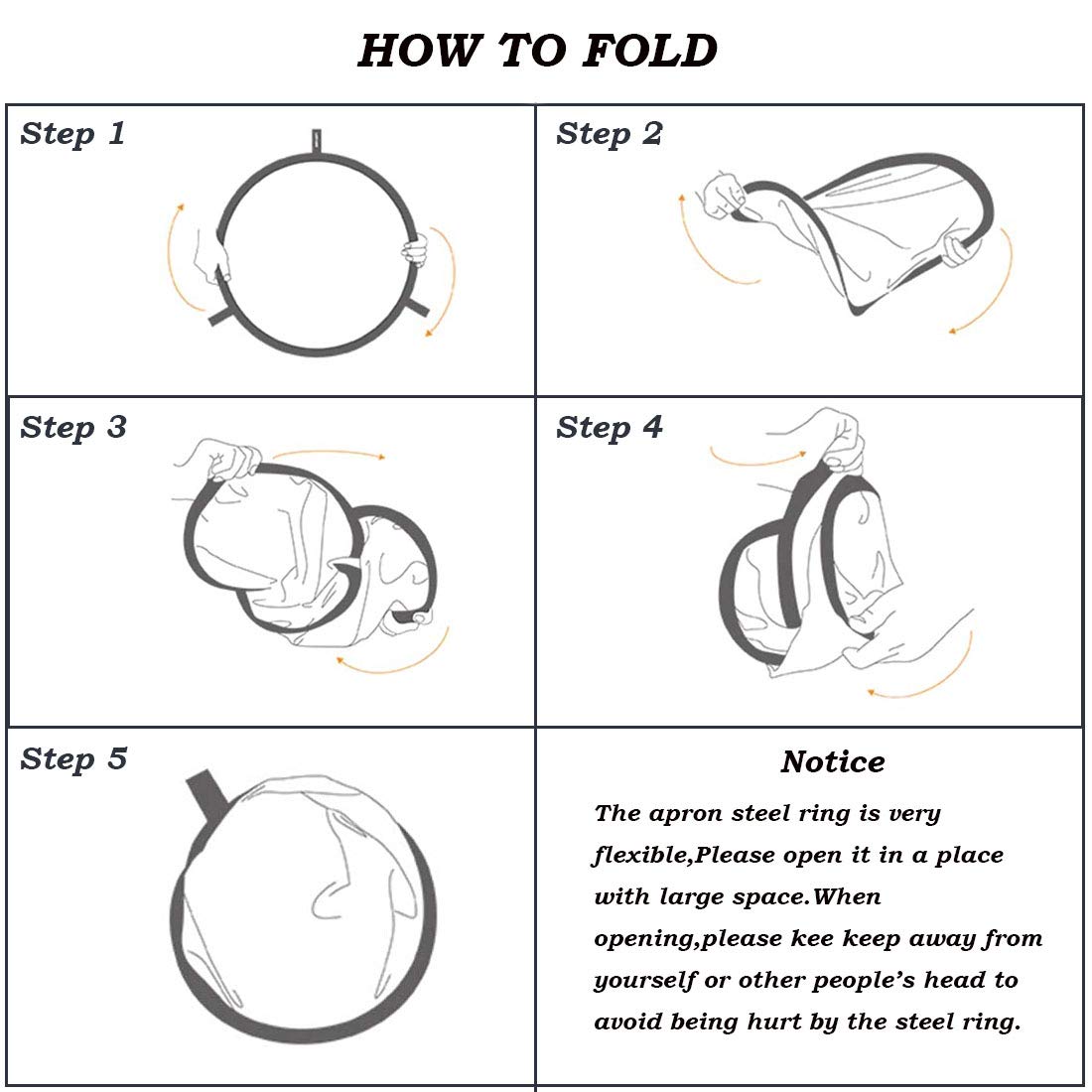 HOW TO FOLD

Step 1

Step 2

Step 3

Step 4

Step 5

Notice

The apron steel ring is very flexible,Please open it in a place with large space.When opening,please kee keep away from yourself or other people's head to avoid being hurt by the steel ring.