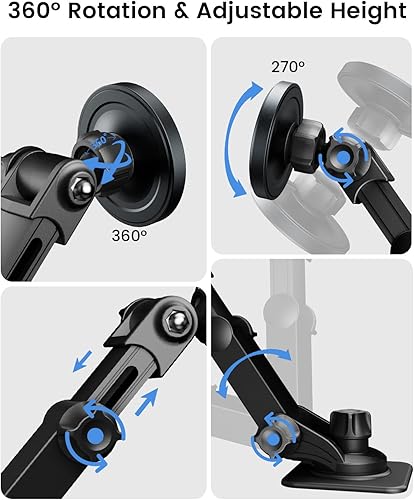 360° Rotation & Adjustable Height

360°

360°

270°