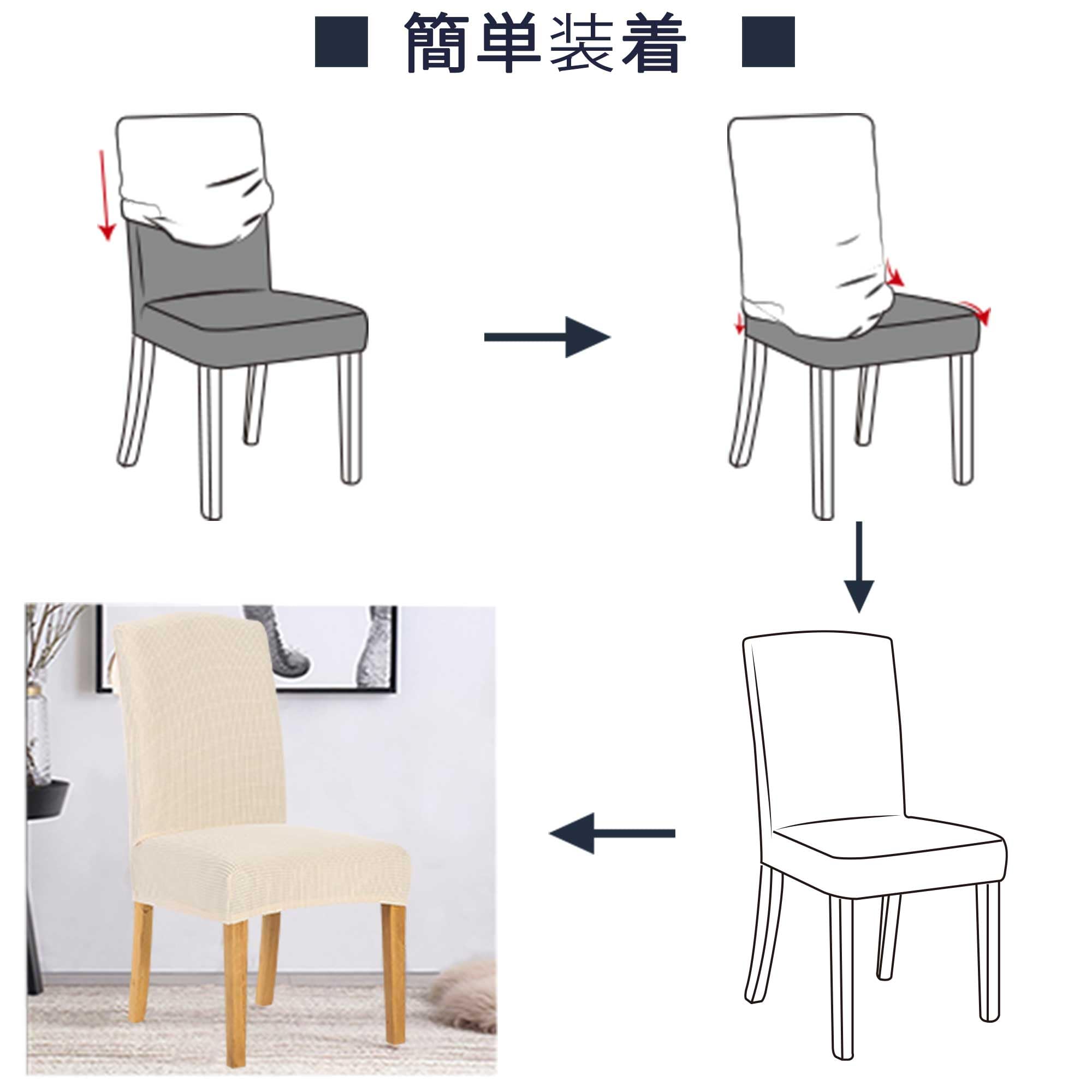 ■ 簡単装着 ■