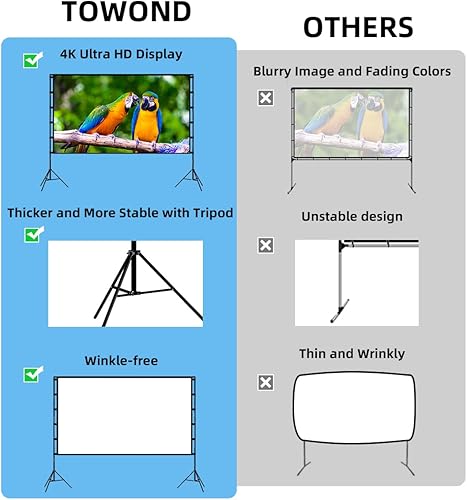 TOWOND

4K Ultra HD Display

Thicker and More Stable with Tripod

Winkle-free

OTHERS

Blurry Image and Fading Colors

Unstable design

Thin and Wrinkly