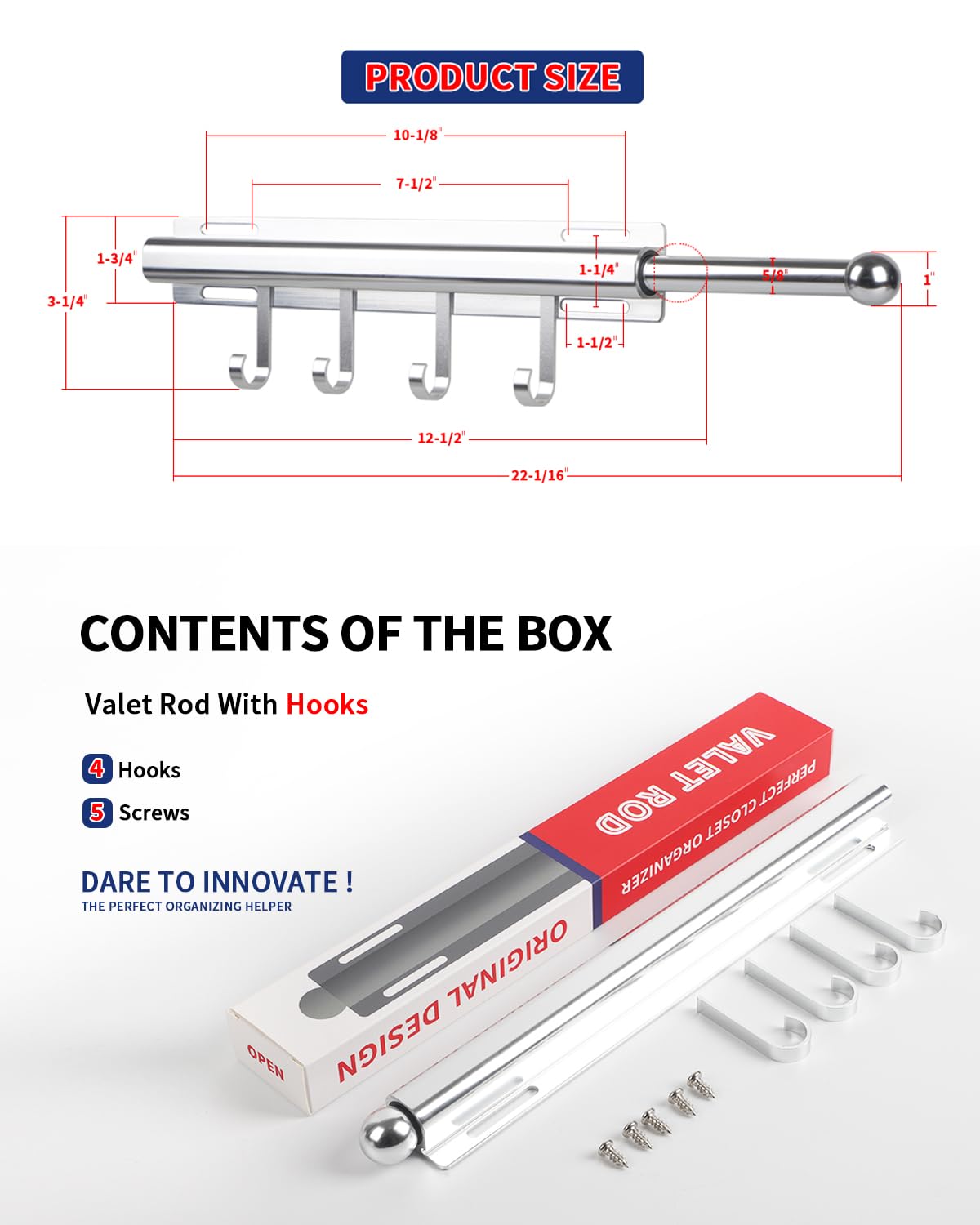 PRODUCT SIZE

10-1/8"

7-1/2"

1-3/4"

3-1/4"

1-1/4"

5/8"

1"

1-1/2"

12-1/2"

22-1/16"

CONTENTS OF THE BOX

Valet Rod With Hooks

4 Hooks

5 Screws

DARE TO INNOVATE !
THE PERFECT ORGANIZING HELPER

VALET ROD
PERFECT CLOSET ORGANIZER

ORIGINAL DESIGN

OPEN