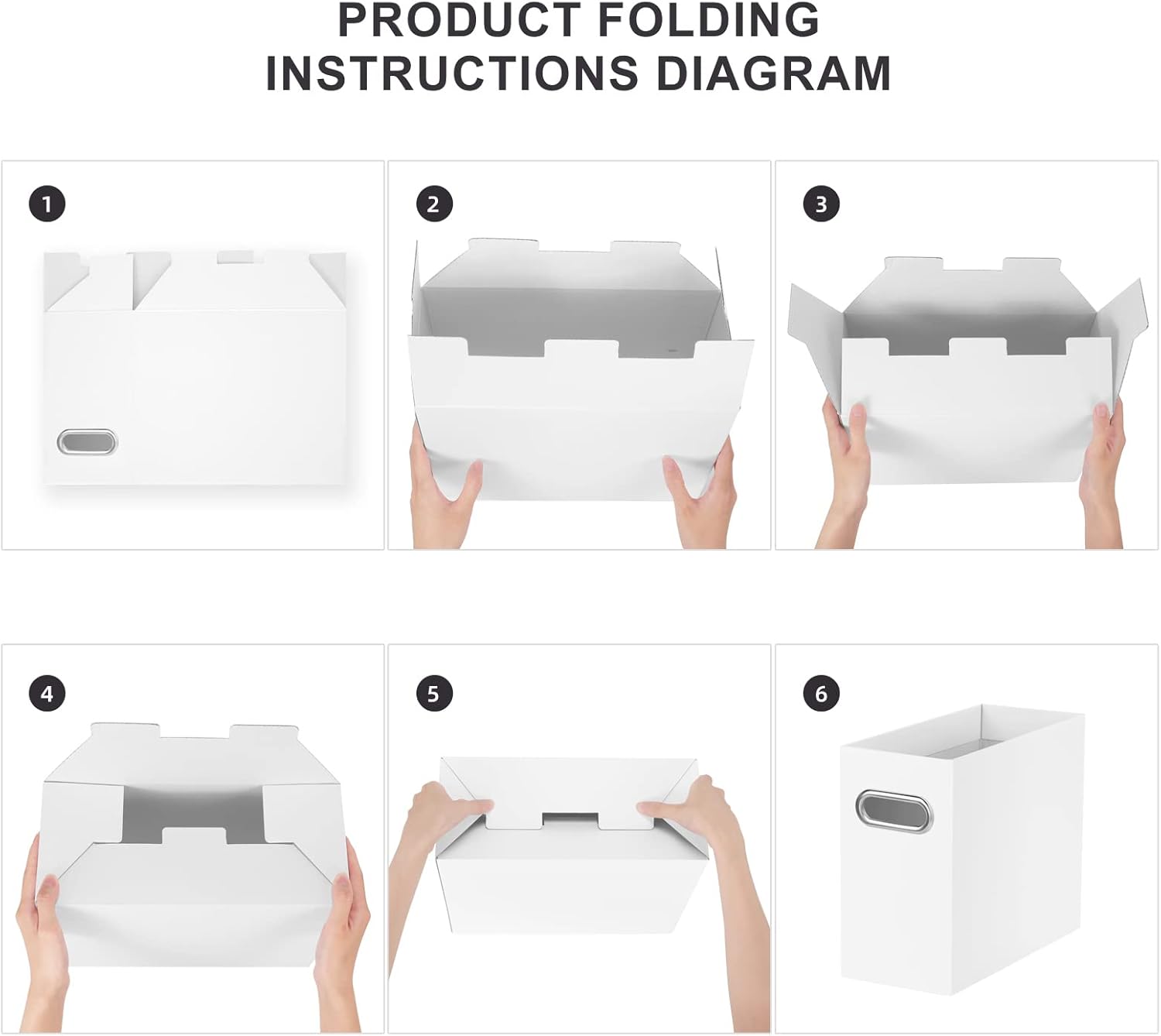 PRODUCT FOLDING INSTRUCTIONS DIAGRAM

1

2

3

4

5

6