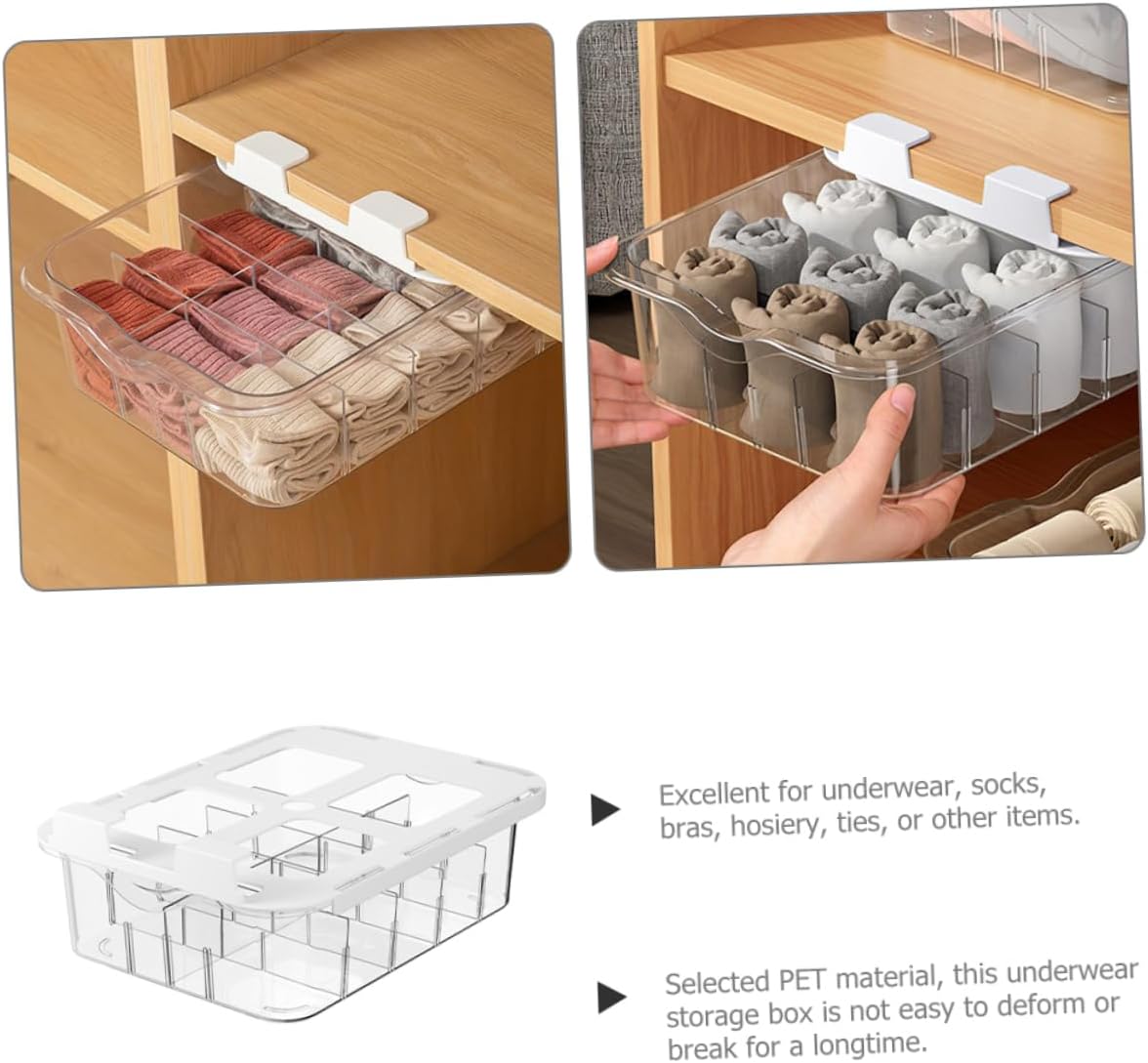 Excellent for underwear, socks, bras, hosiery, ties, or other items.

Selected PET material, this underwear storage box is not easy to deform or break for a longtime.