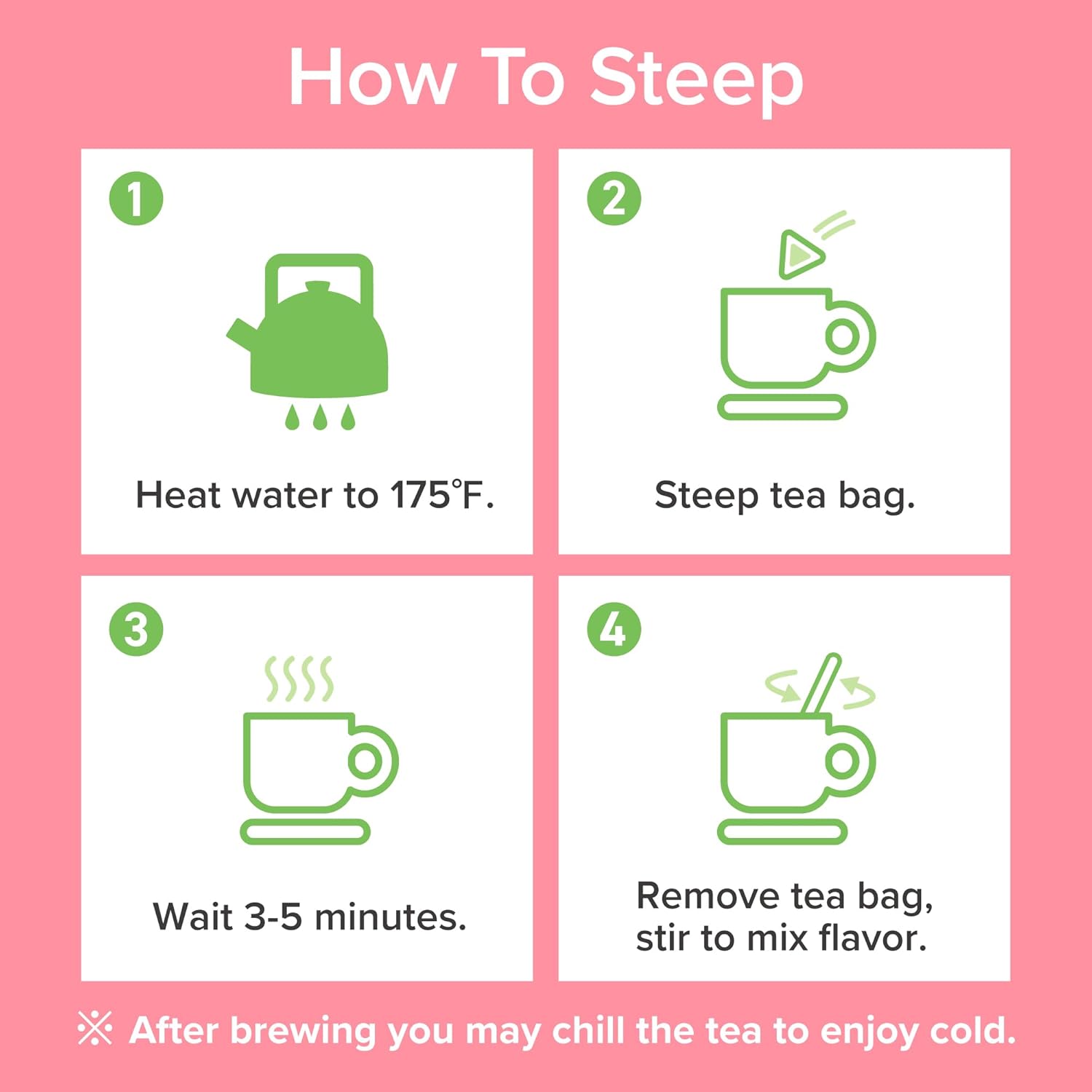 How To Steep

1

Heat water to 175°F.

2

Steep tea bag.

3

Wait 3-5 minutes.

4

Remove tea bag, stir to mix flavor.

※ After brewing you may chill the tea to enjoy cold.