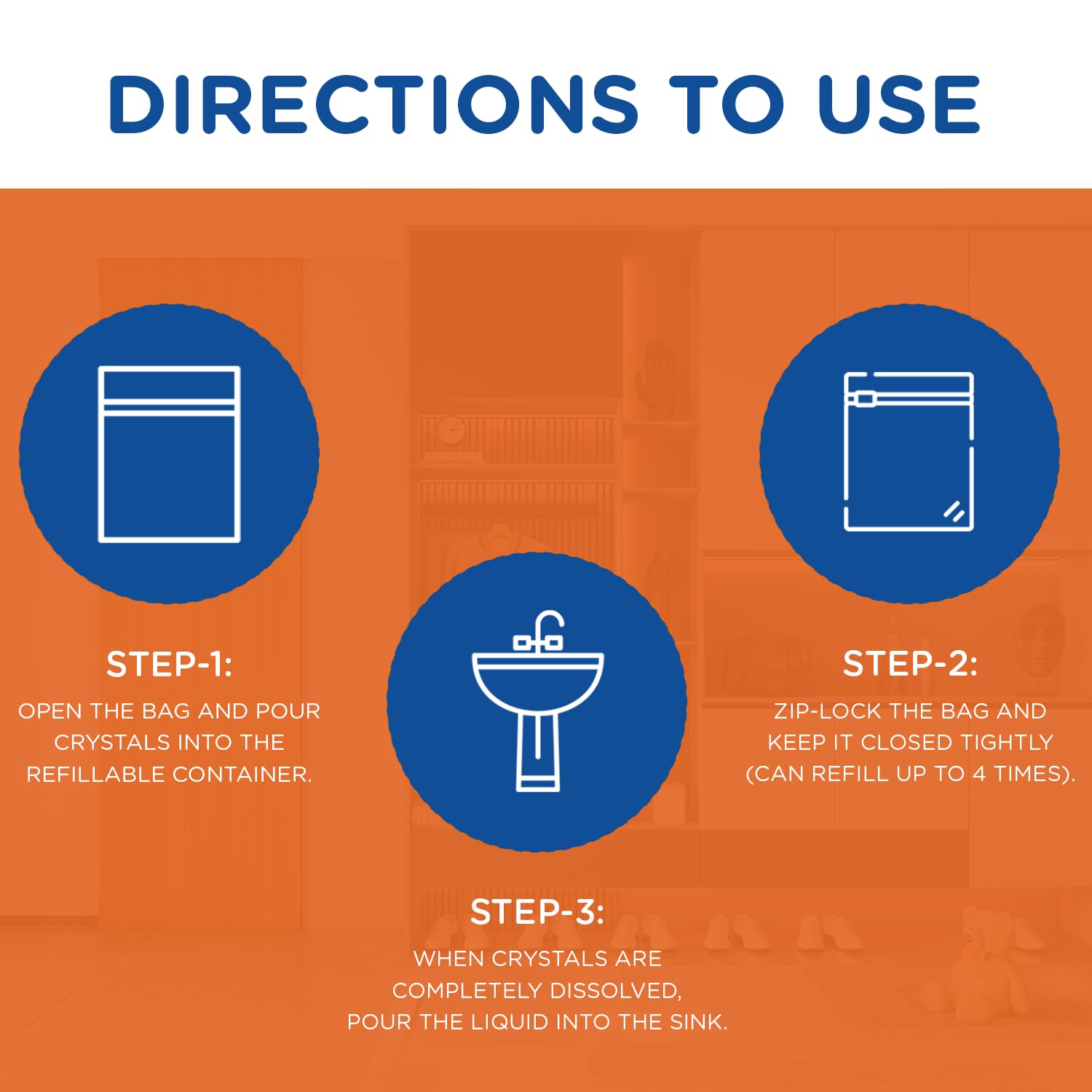 DIRECTIONS TO USE

STEP-1:
OPEN THE BAG AND POUR CRYSTALS INTO THE REFILLABLE CONTAINER.

STEP-2:
ZIP-LOCK THE BAG AND KEEP IT CLOSED TIGHTLY (CAN REFILL UP TO 4 TIMES).

STEP-3:
WHEN CRYSTALS ARE COMPLETELY DISSOLVED, POUR THE LIQUID INTO THE SINK.