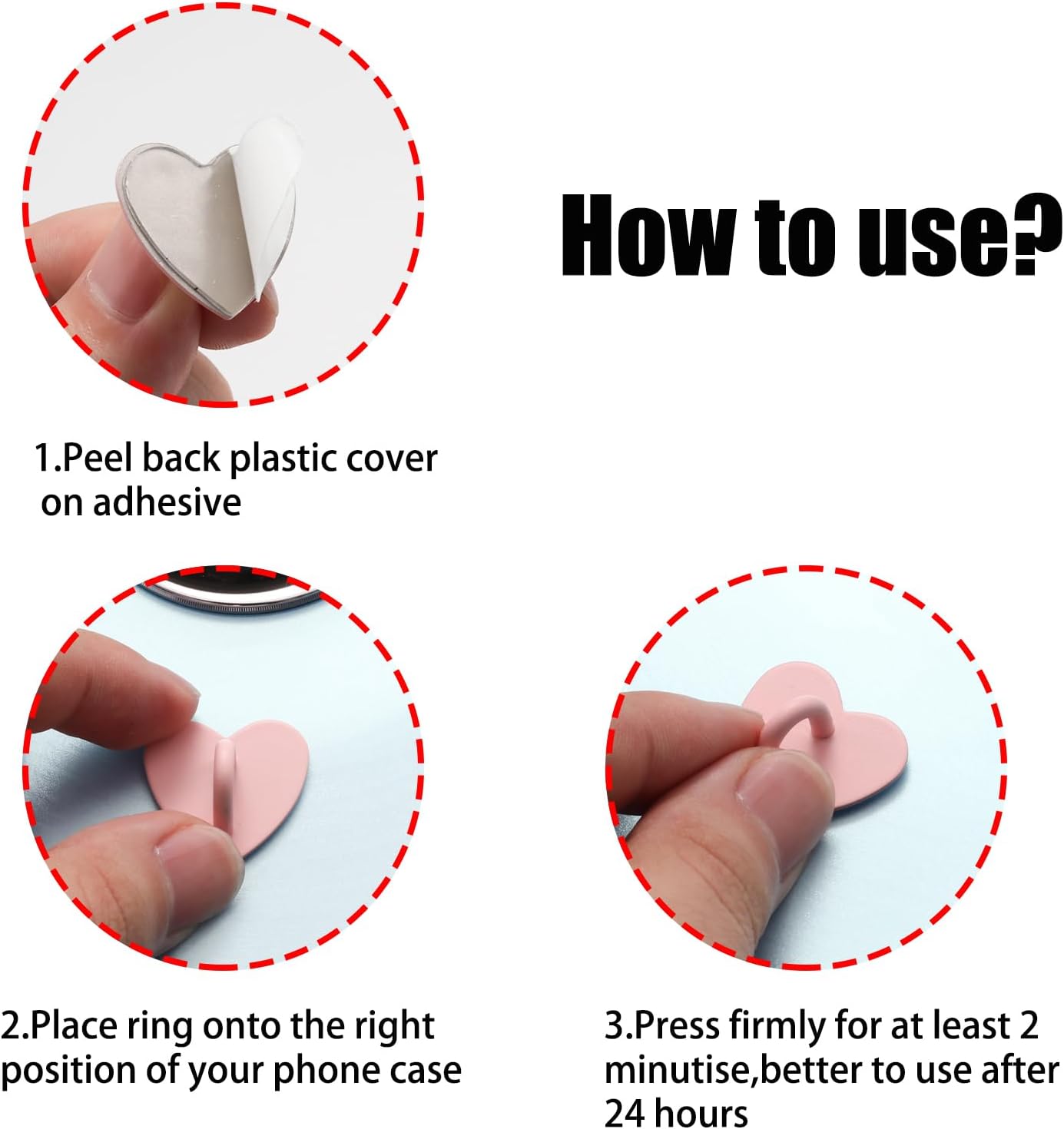 How to use?

1.Peel back plastic cover on adhesive

2.Place ring onto the right position of your phone case

3.Press firmly for at least 2 minutise,better to use after 24 hours