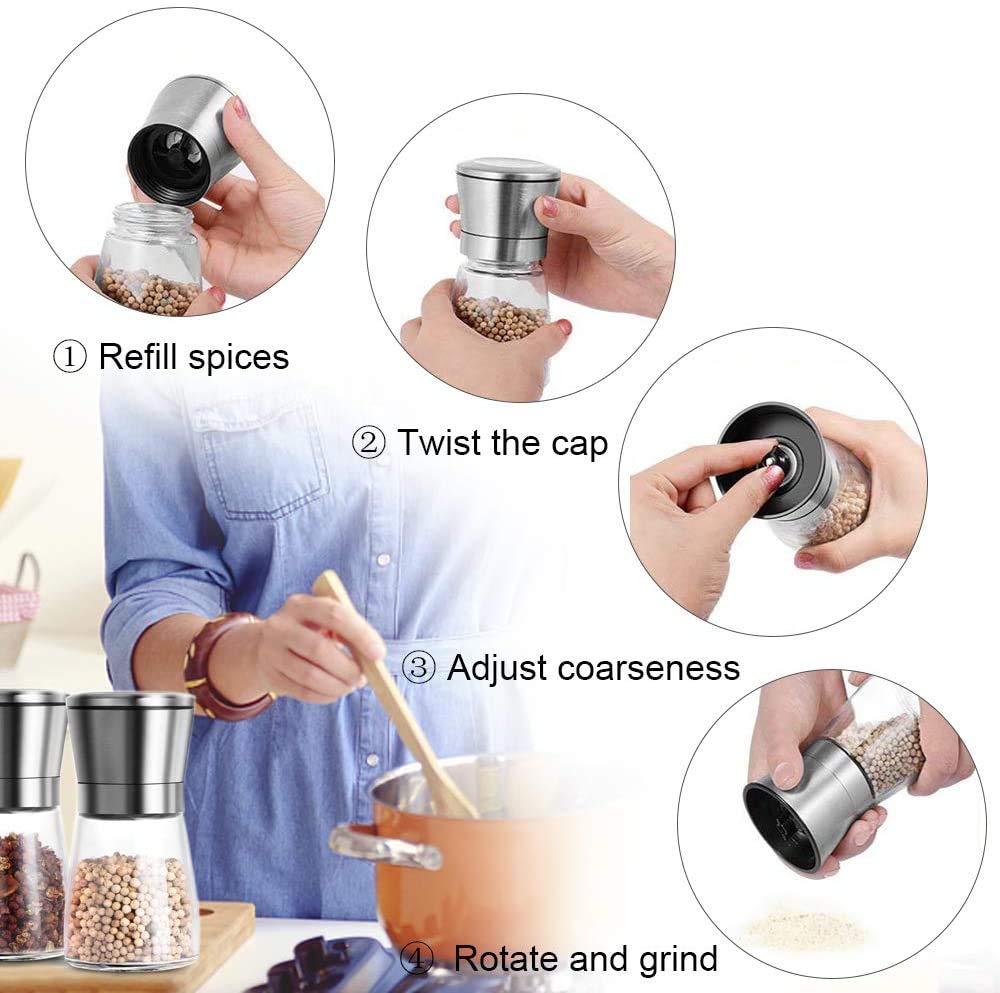 ① Refill spices

② Twist the cap

③ Adjust coarseness

④ Rotate and grind