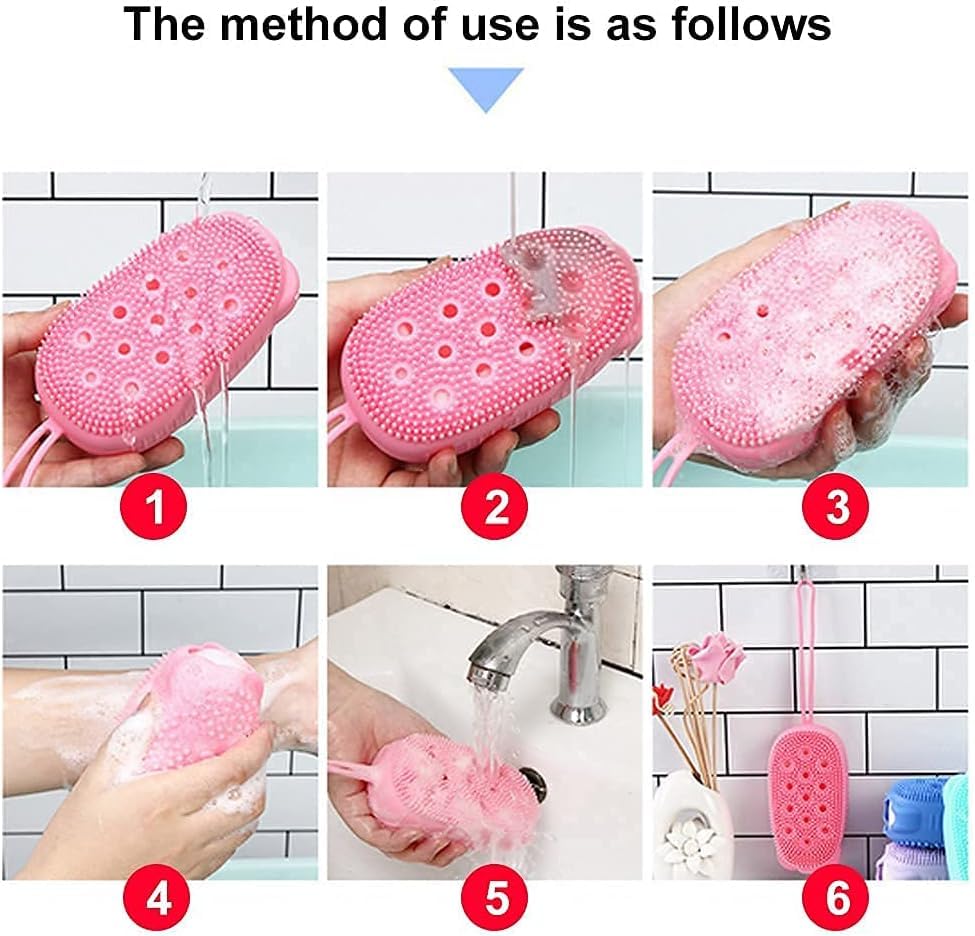 The method of use is as follows

1

2

3

4

5

6