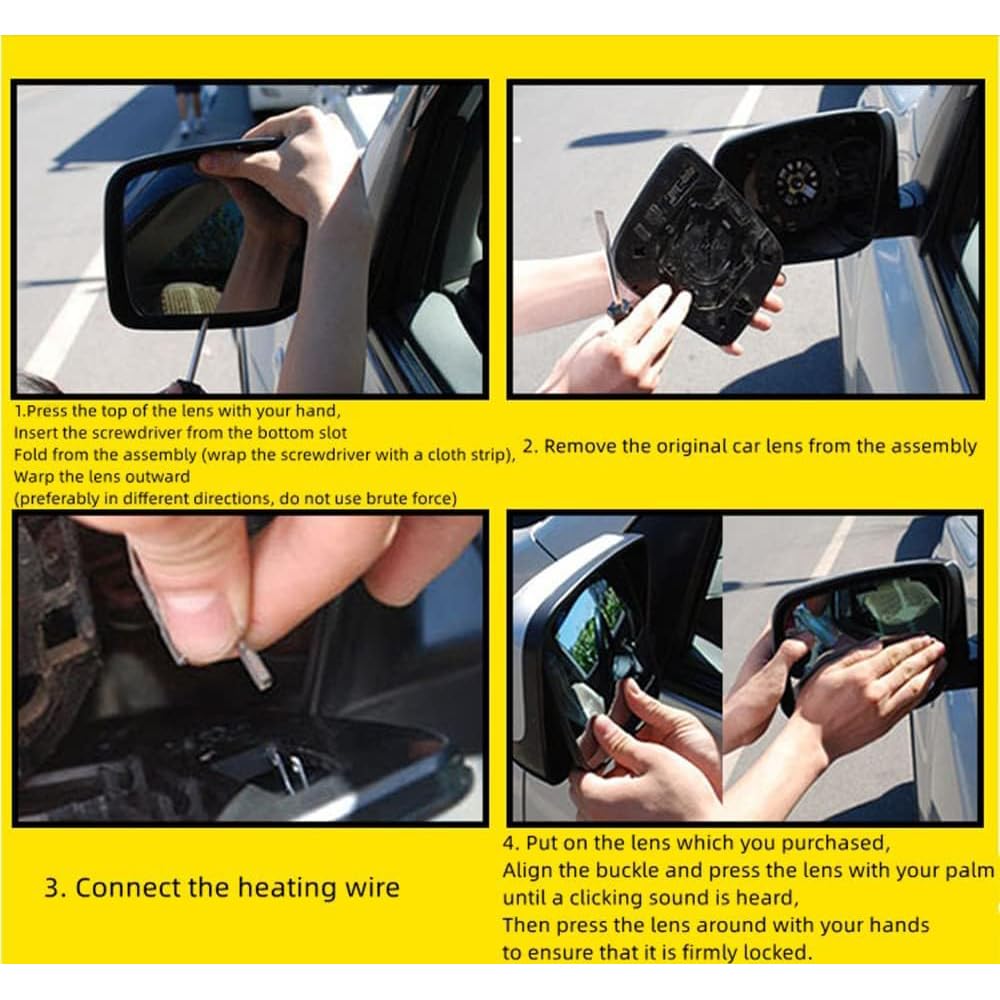 1.Press the top of the lens with your hand,
Insert the screwdriver from the bottom slot
Fold from the assembly (wrap the screwdriver with a cloth strip),
Warp the lens outward
(preferably in different directions, do not use brute force)

2. Remove the original car lens from the assembly

3. Connect the heating wire

4. Put on the lens which you purchased,
Align the buckle and press the lens with your palm
until a clicking sound is heard,
Then press the lens around with your hands
to ensure that it is firmly locked.