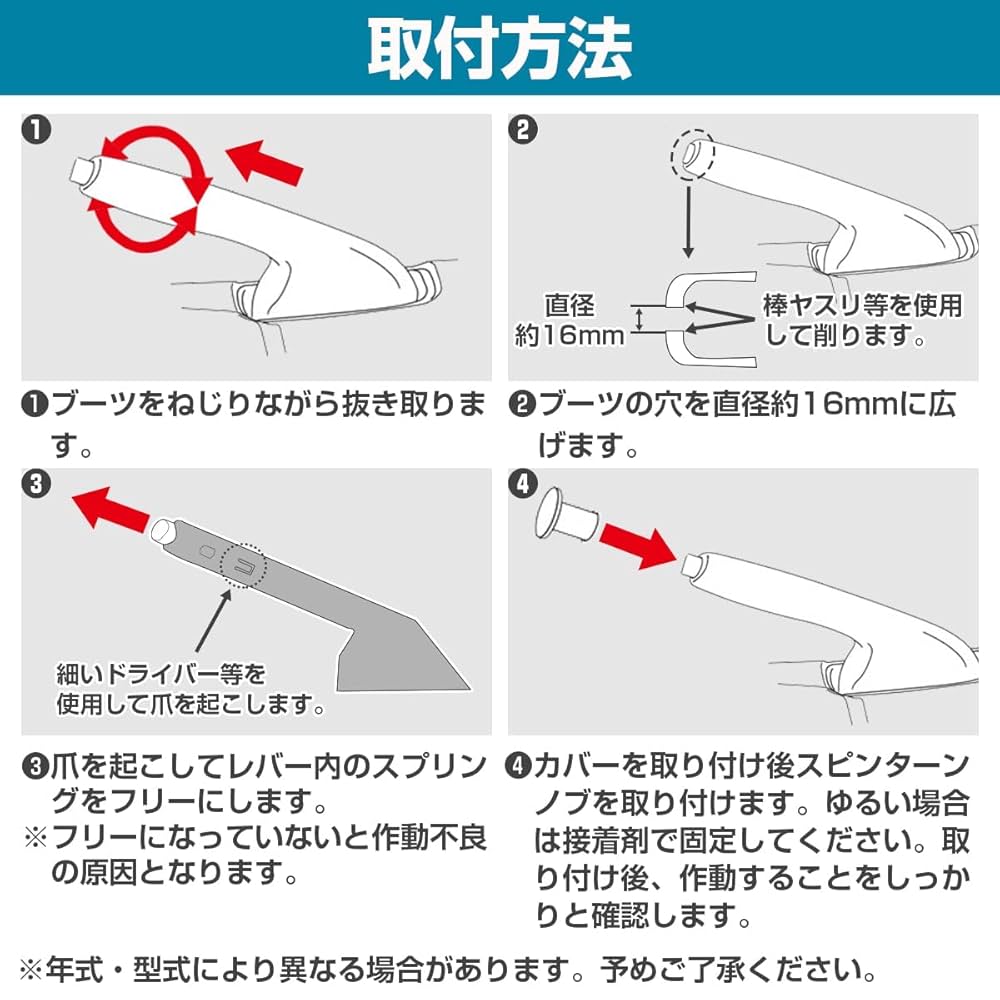 取付方法

❶

❶ブーツをねじりながら抜き取ります。

❷

直径
約16mm

棒ヤスリ等を使用して削ります。

❷ブーツの穴を直径約16mmに広げます。

❸

細いドライバー等を使用して爪を起こします。

❸爪を起こしてレバー内のスプリングをフリーにします。
※フリーになっていないと作動不良の原因となります。

❹

❹カバーを取り付け後スピンターンノブを取り付けます。ゆるい場合は接着剤で固定してください。取り付け後、作動することをしっかりと確認します。

※年式・型式により異なる場合があります。予めご了承ください。