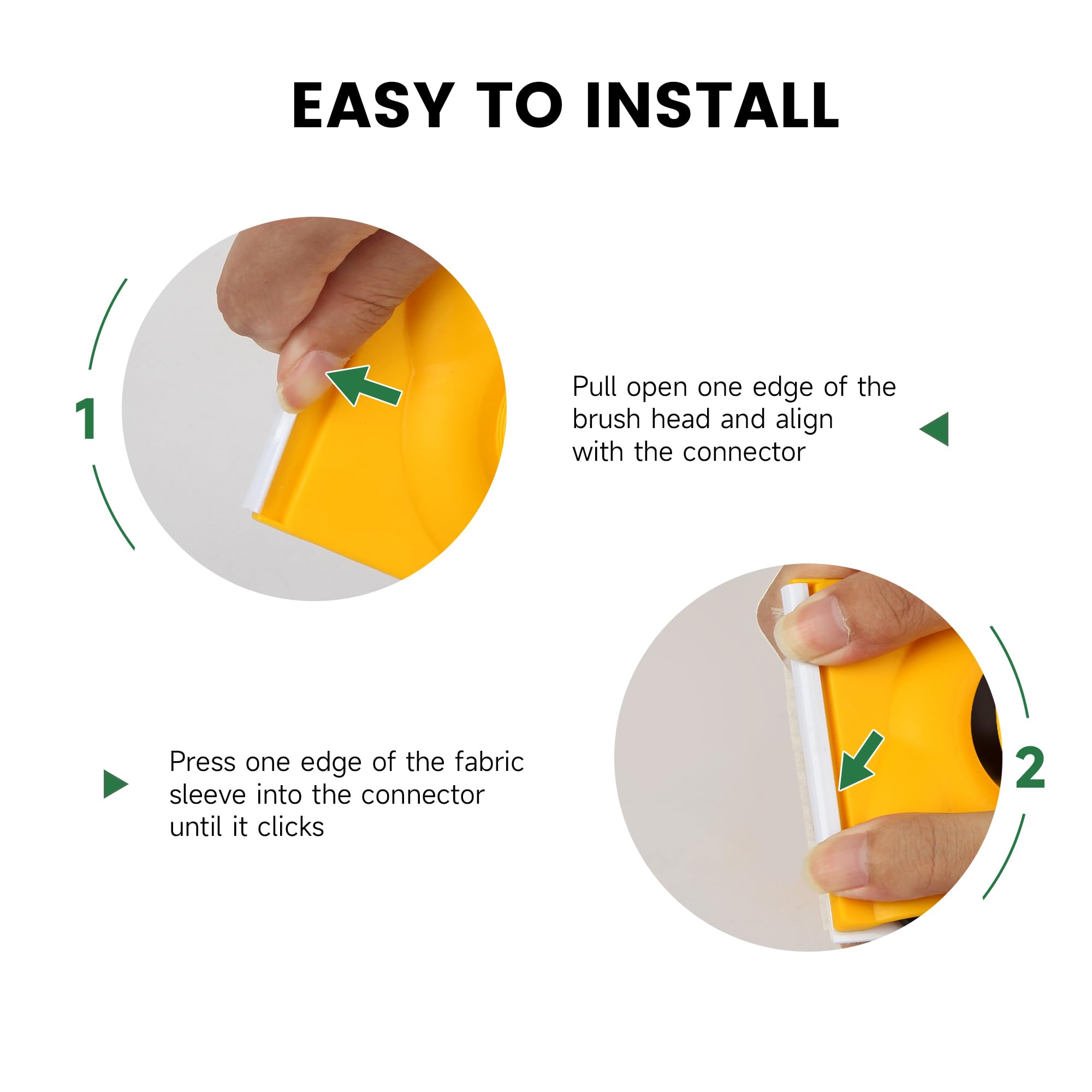 EASY TO INSTALL

1

Pull open one edge of the brush head and align with the connector

Press one edge of the fabric sleeve into the connector until it clicks

2