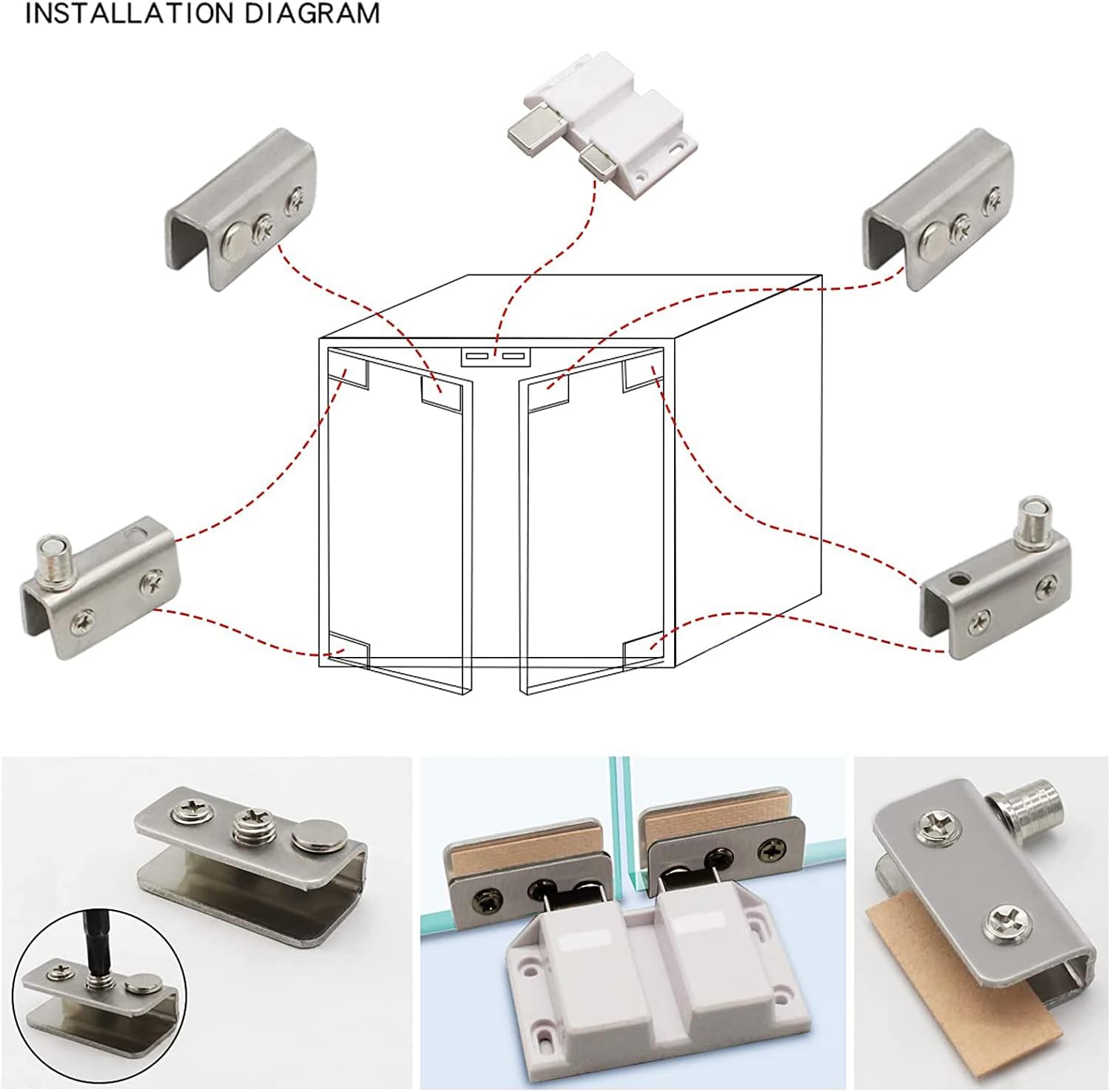 INSTALLATION DIAGRAM