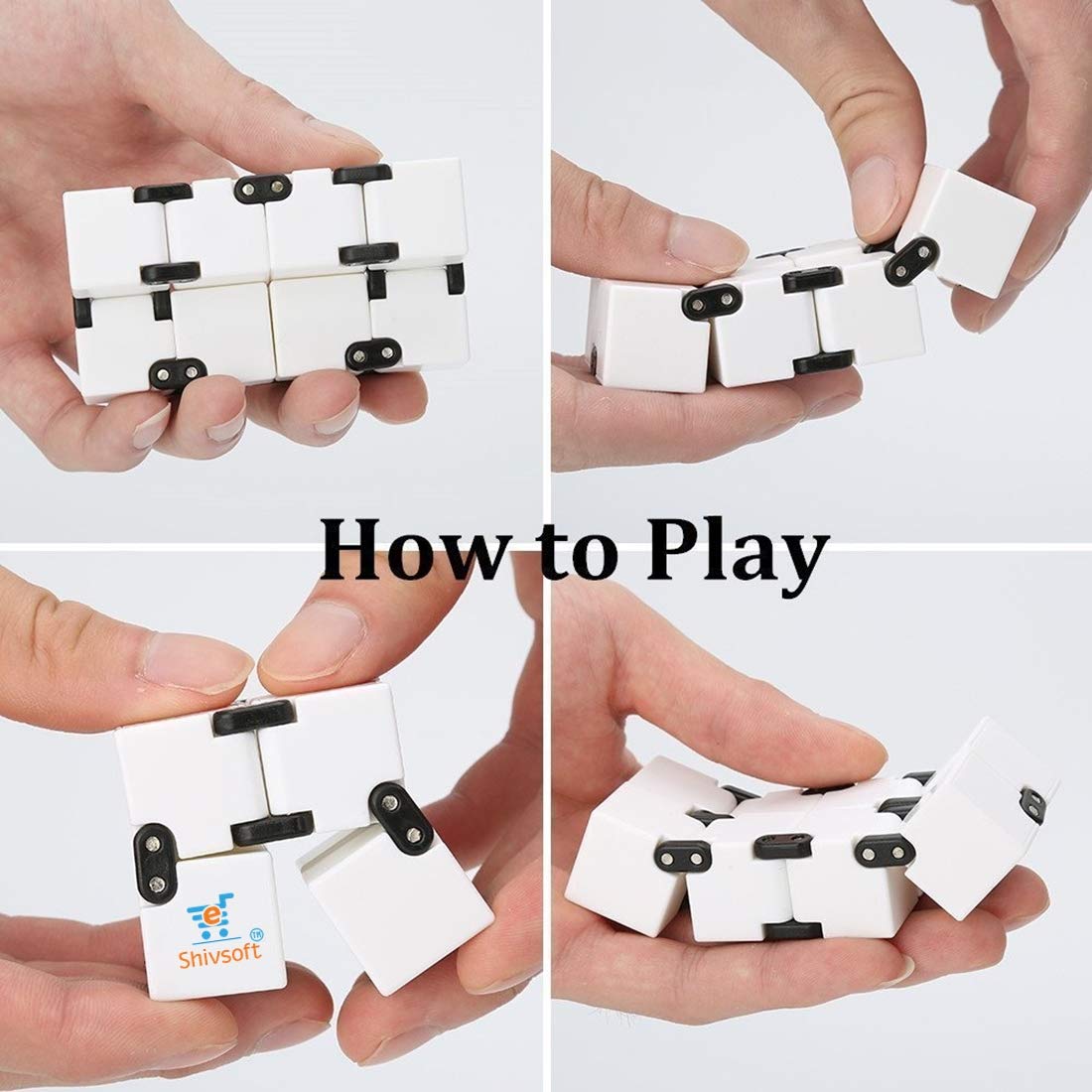 How to Play

e
Shivsoft
TM