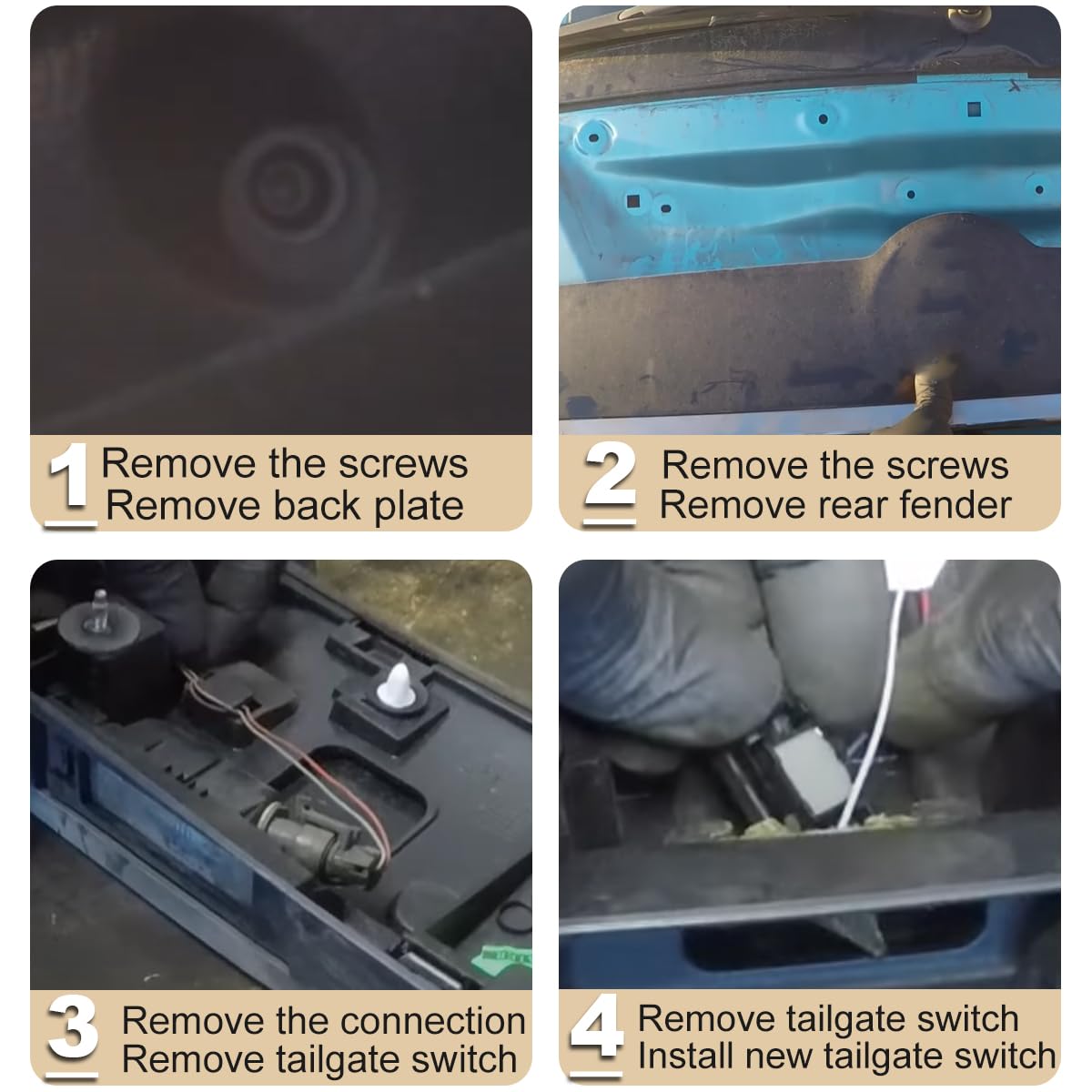 1 Remove the screws
Remove back plate

2 Remove the screws
Remove rear fender

3 Remove the connection
Remove tailgate switch

4 Remove tailgate switch
Install new tailgate switch