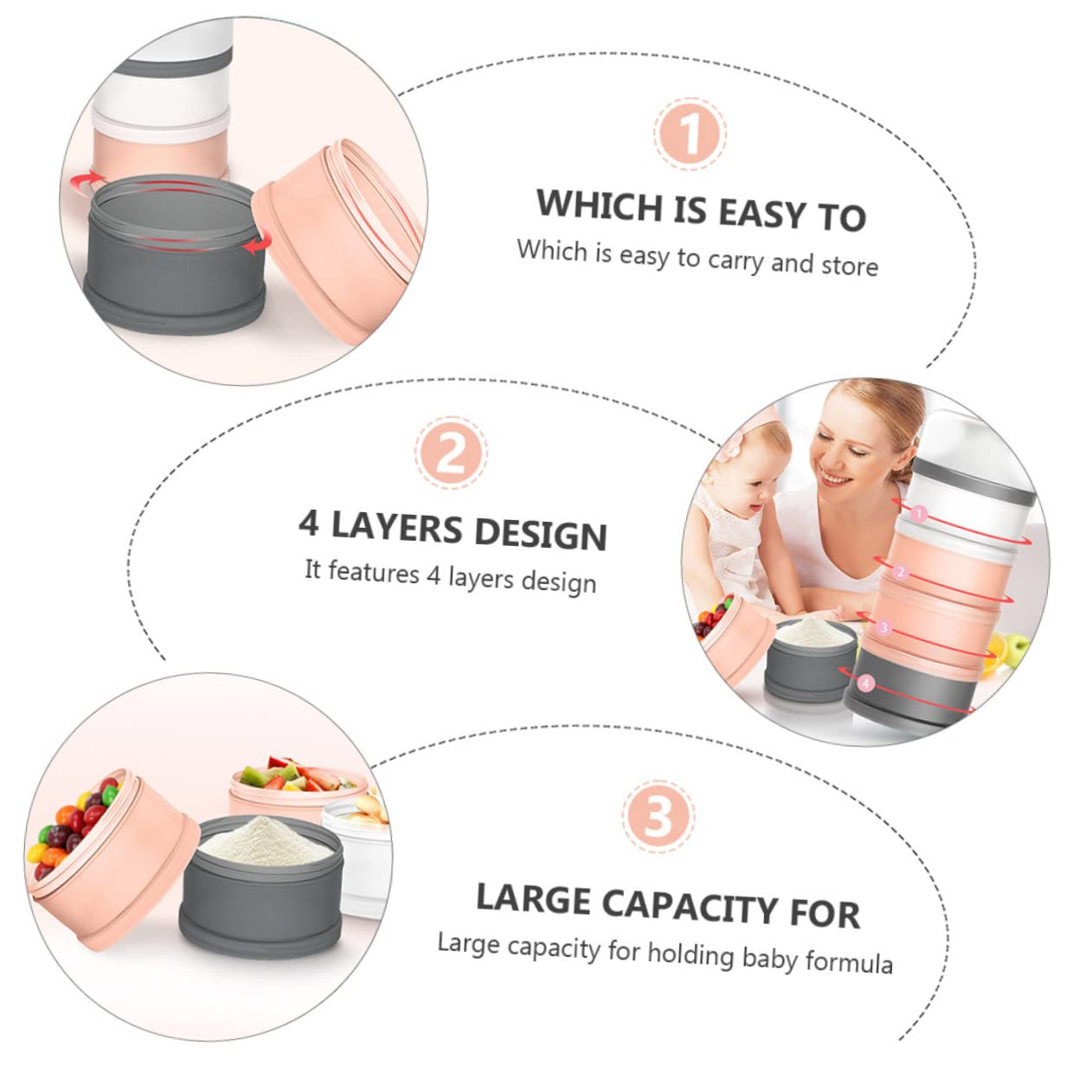 1

WHICH IS EASY TO

Which is easy to carry and store

2

4 LAYERS DESIGN

It features 4 layers design

1

2

3

4

3

LARGE CAPACITY FOR

Large capacity for holding baby formula