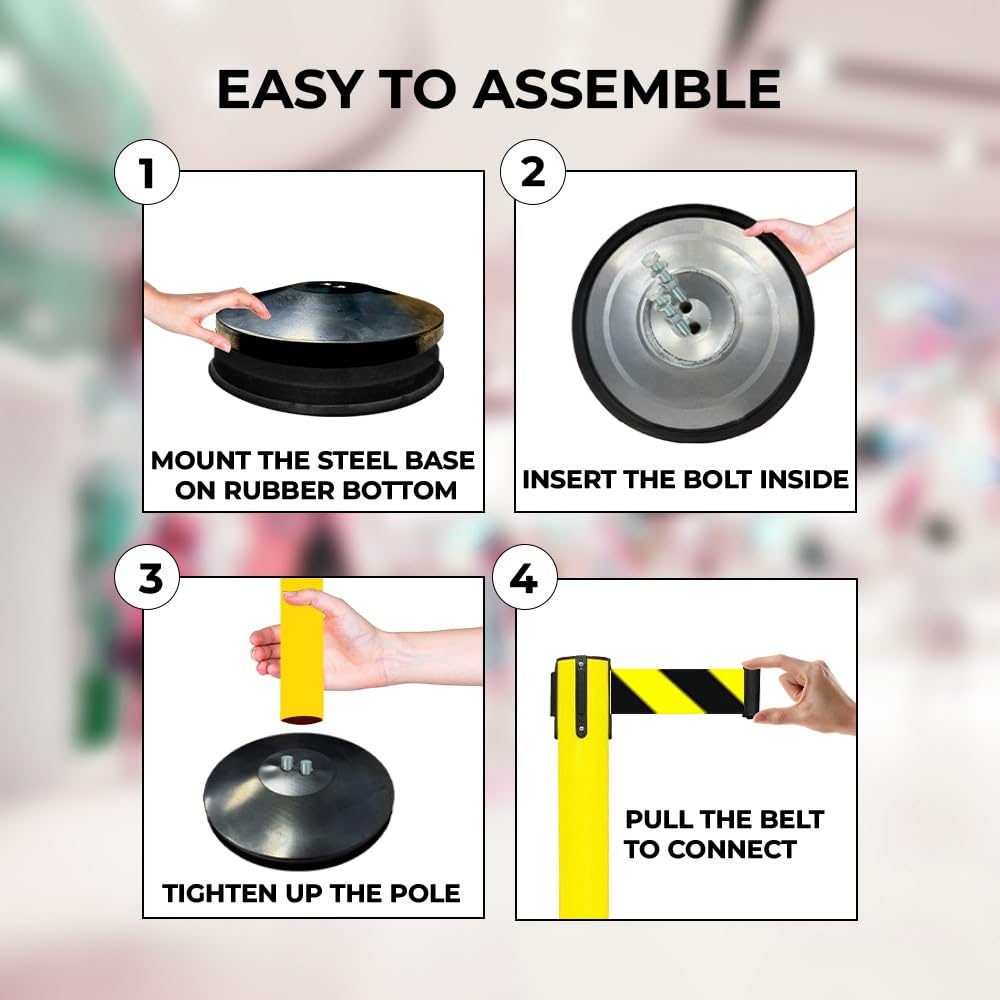 EASY TO ASSEMBLE

1

MOUNT THE STEEL BASE ON RUBBER BOTTOM

2

INSERT THE BOLT INSIDE

3

TIGHTEN UP THE POLE

4

PULL THE BELT TO CONNECT