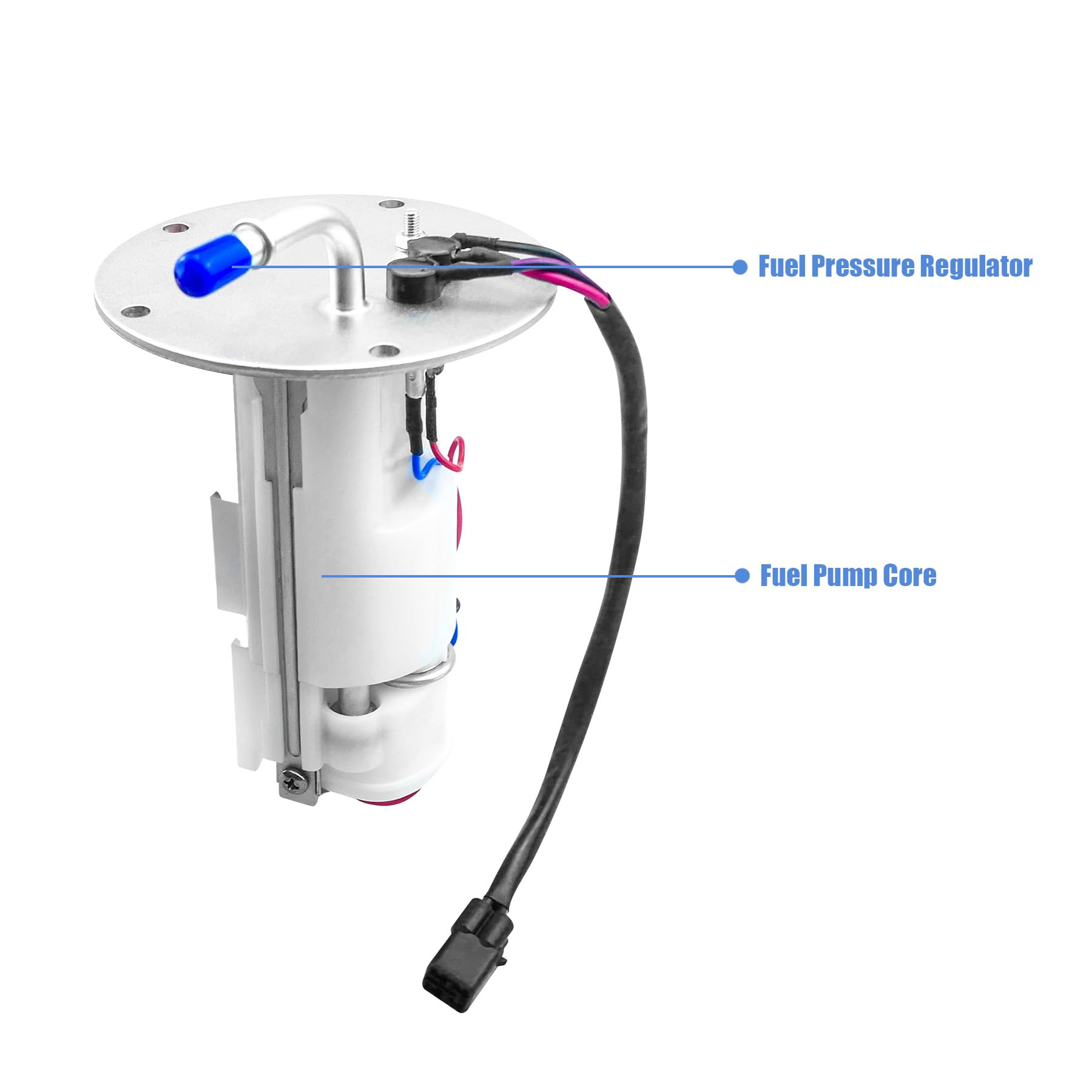 Fuel Pressure Regulator

Fuel Pump Core