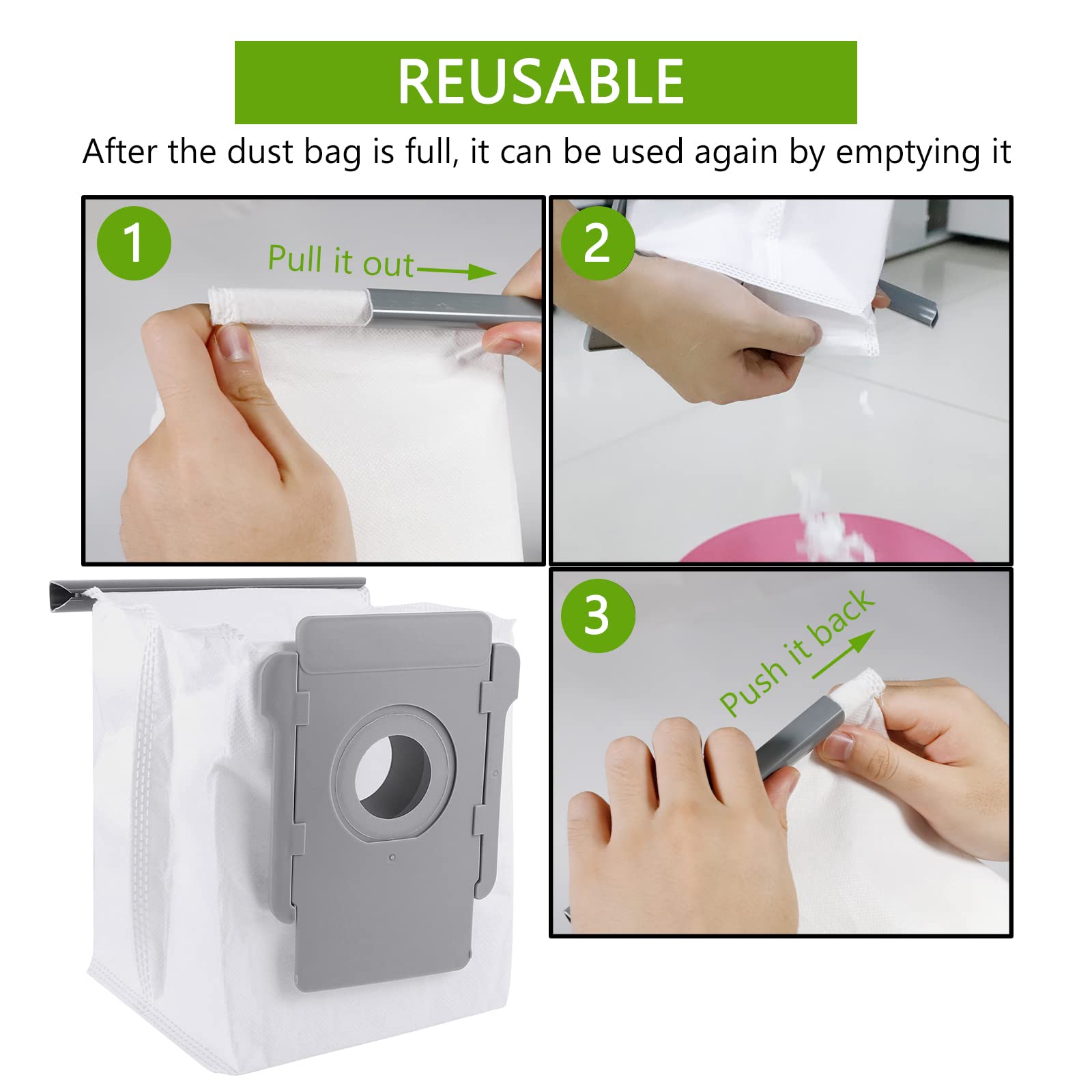 REUSABLE

After the dust bag is full, it can be used again by emptying it

1

Pull it out

2

3

Push it back