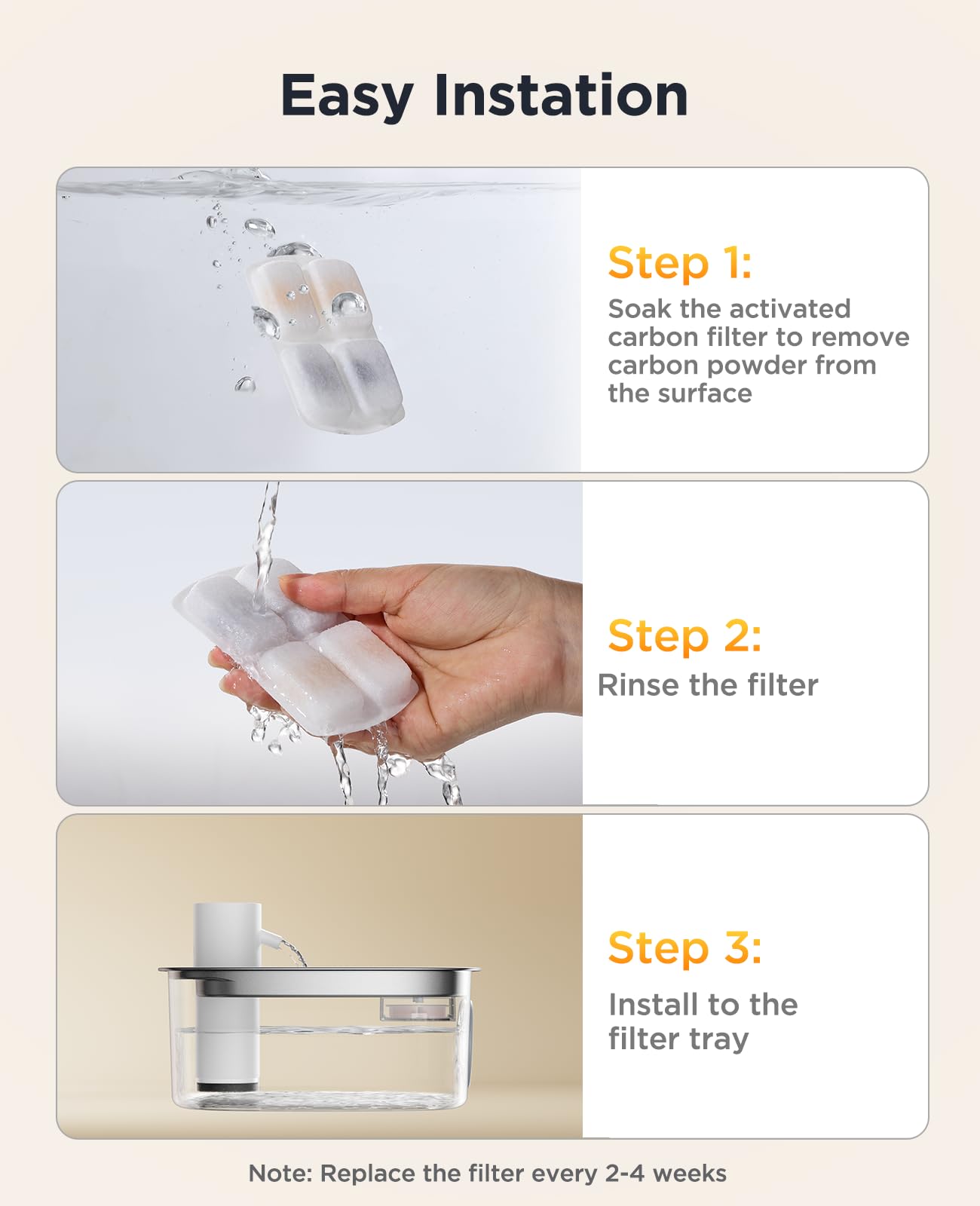 Easy Instation

Step 1:
Soak the activated carbon filter to remove carbon powder from the surface

Step 2:
Rinse the filter

Step 3:
Install to the filter tray

Note: Replace the filter every 2-4 weeks