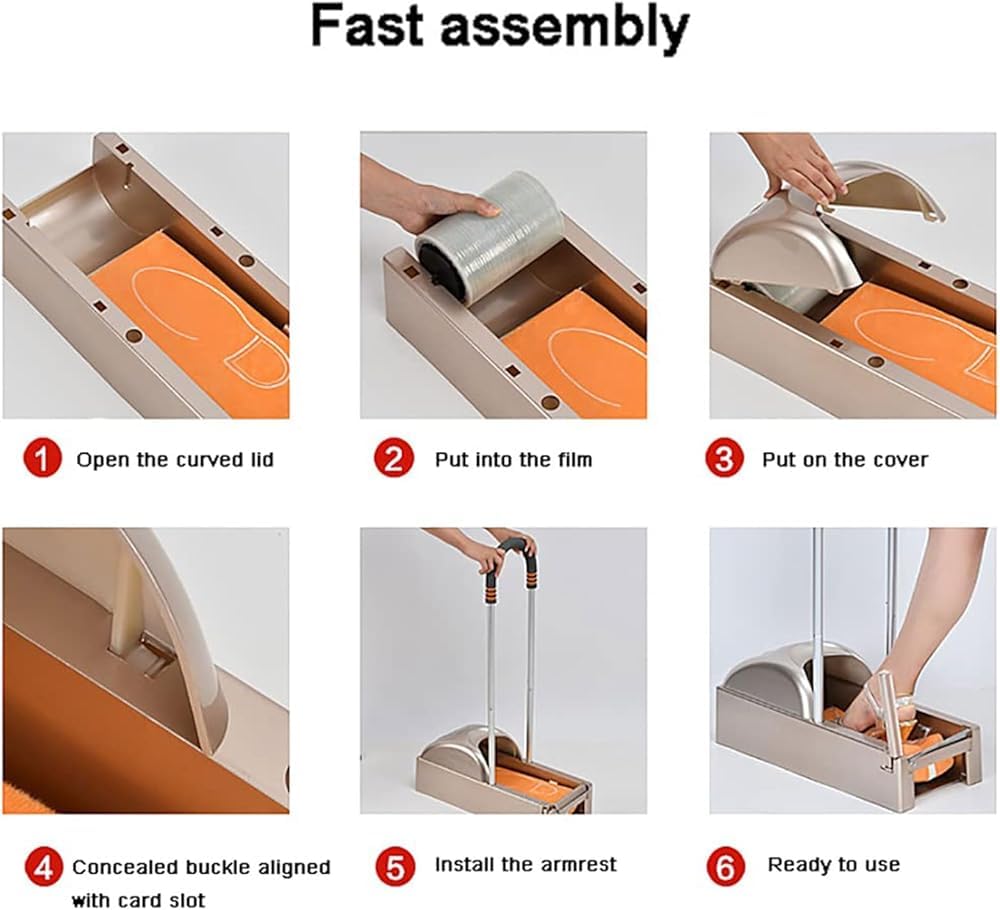 Fast assembly

1 Open the curved lid

2 Put into the film

3 Put on the cover

4 Concealed buckle aligned with card slot

5 Install the armrest

6 Ready to use