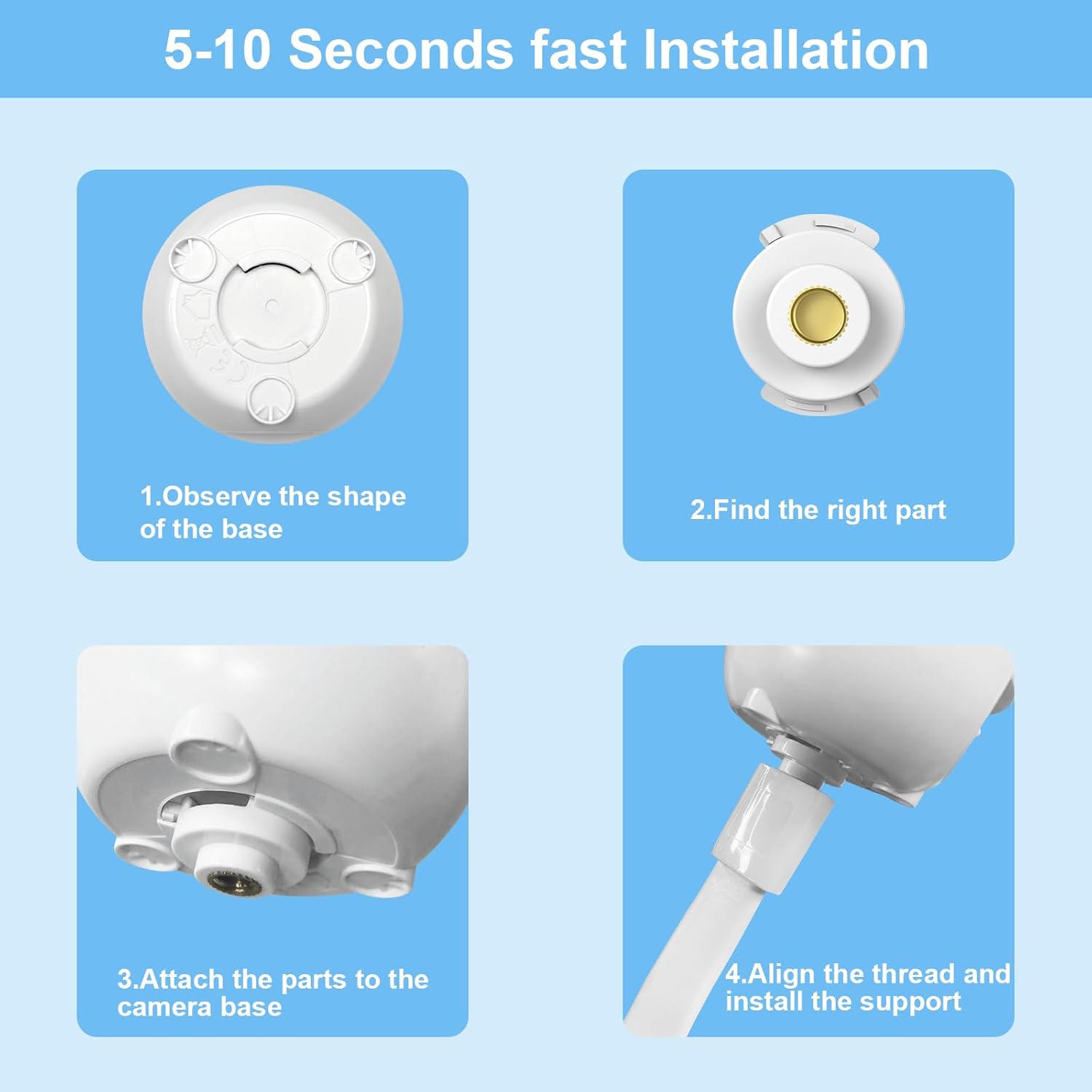 5-10 Seconds fast Installation

1.Observe the shape of the base

2.Find the right part

3.Attach the parts to the camera base

4.Align the thread and install the support