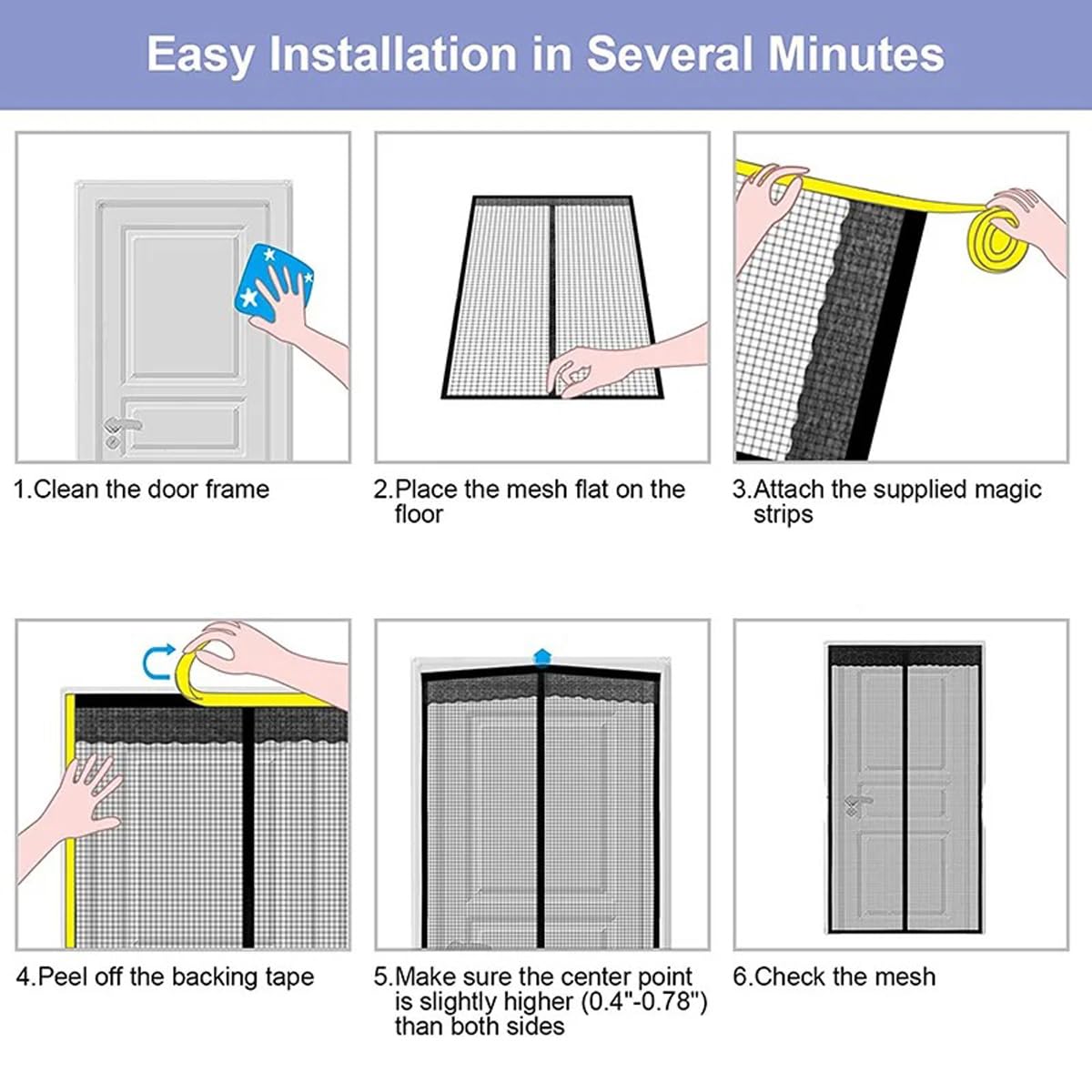 Easy Installation in Several Minutes

1.Clean the door frame

2.Place the mesh flat on the floor

3.Attach the supplied magic strips

4.Peel off the backing tape

5.Make sure the center point is slightly higher (0.4"-0.78") than both sides

6.Check the mesh