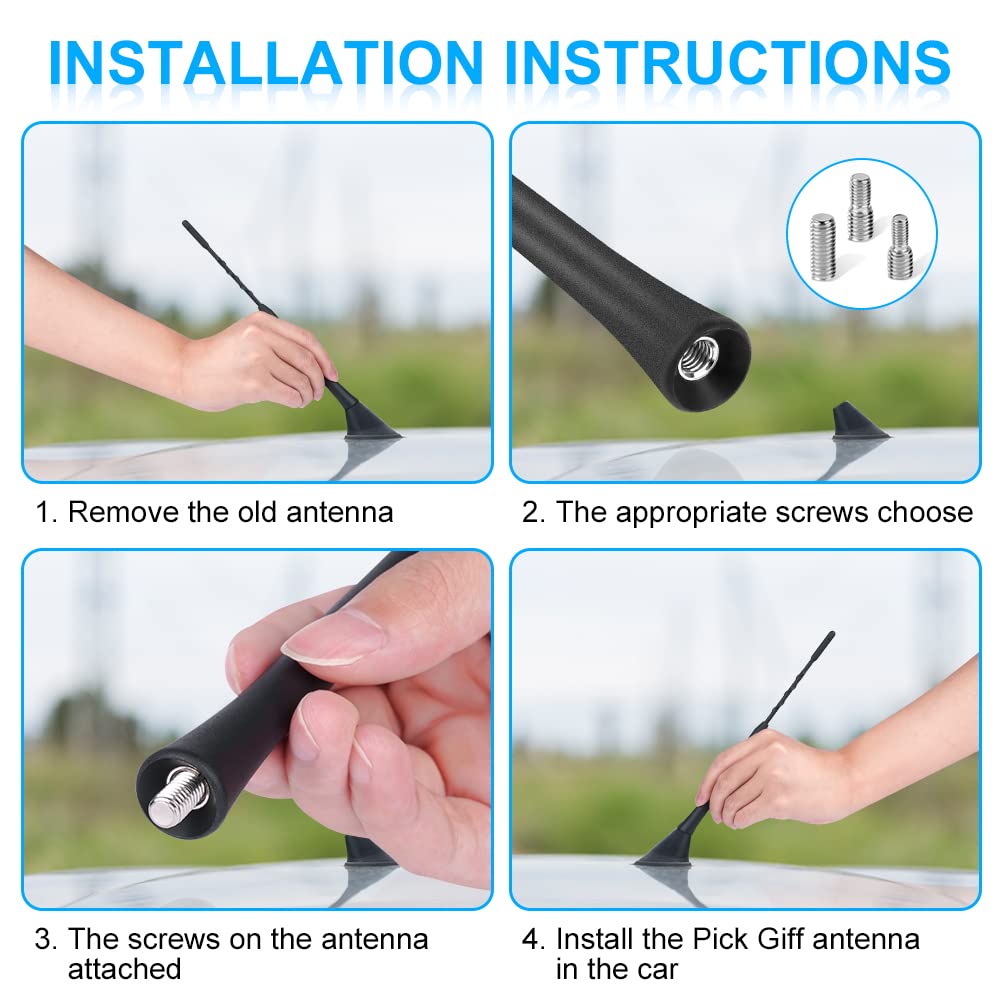 INSTALLATION INSTRUCTIONS

1. Remove the old antenna

2. The appropriate screws choose

3. The screws on the antenna attached

4. Install the Pick Giff antenna in the car