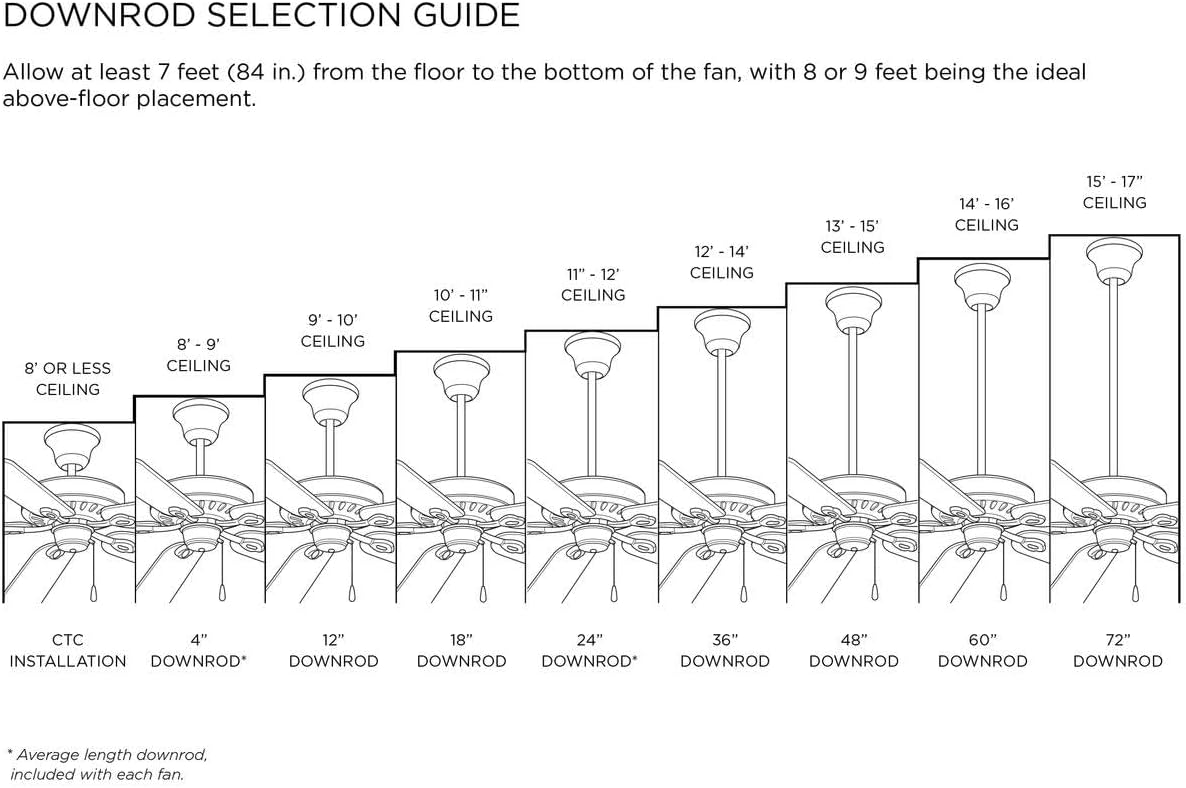 DOWNROD SELECTION GUIDE

Allow at least 7 feet (84 in.) from the floor to the bottom of the fan, with 8 or 9 feet being the ideal above-floor placement.

8' OR LESS CEILING

8' - 9' CEILING

9' - 10' CEILING

10' - 11" CEILING

11" - 12' CEILING

12' - 14' CEILING

13' - 15' CEILING

14' - 16' CEILING

15' - 17" CEILING

CTC INSTALLATION

4" DOWNROD*

12" DOWNROD

18" DOWNROD

24" DOWNROD*

36" DOWNROD

48" DOWNROD

60" DOWNROD

72" DOWNROD

* Average length downrod, included with each fan.