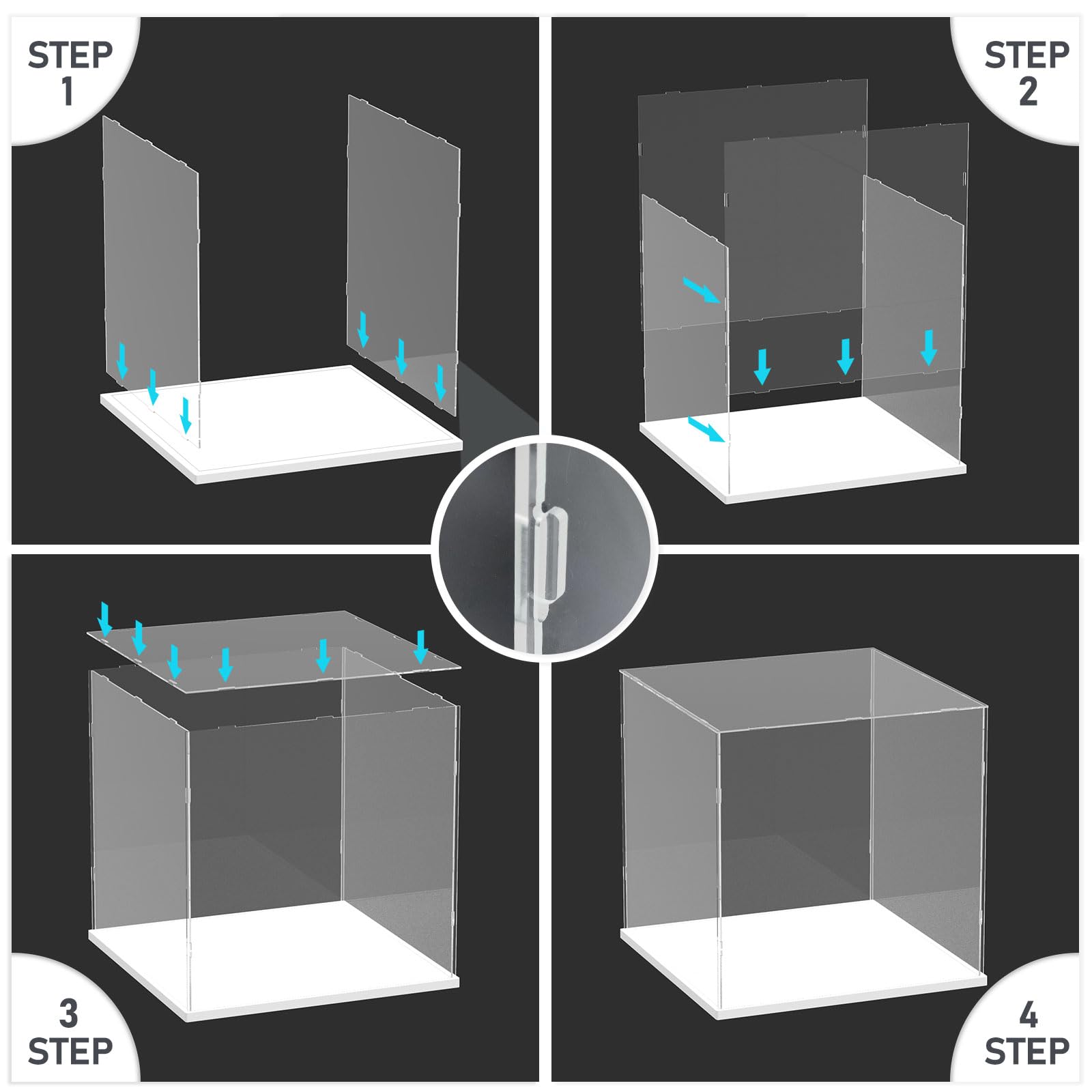 STEP 1

STEP 2

3 STEP

4 STEP