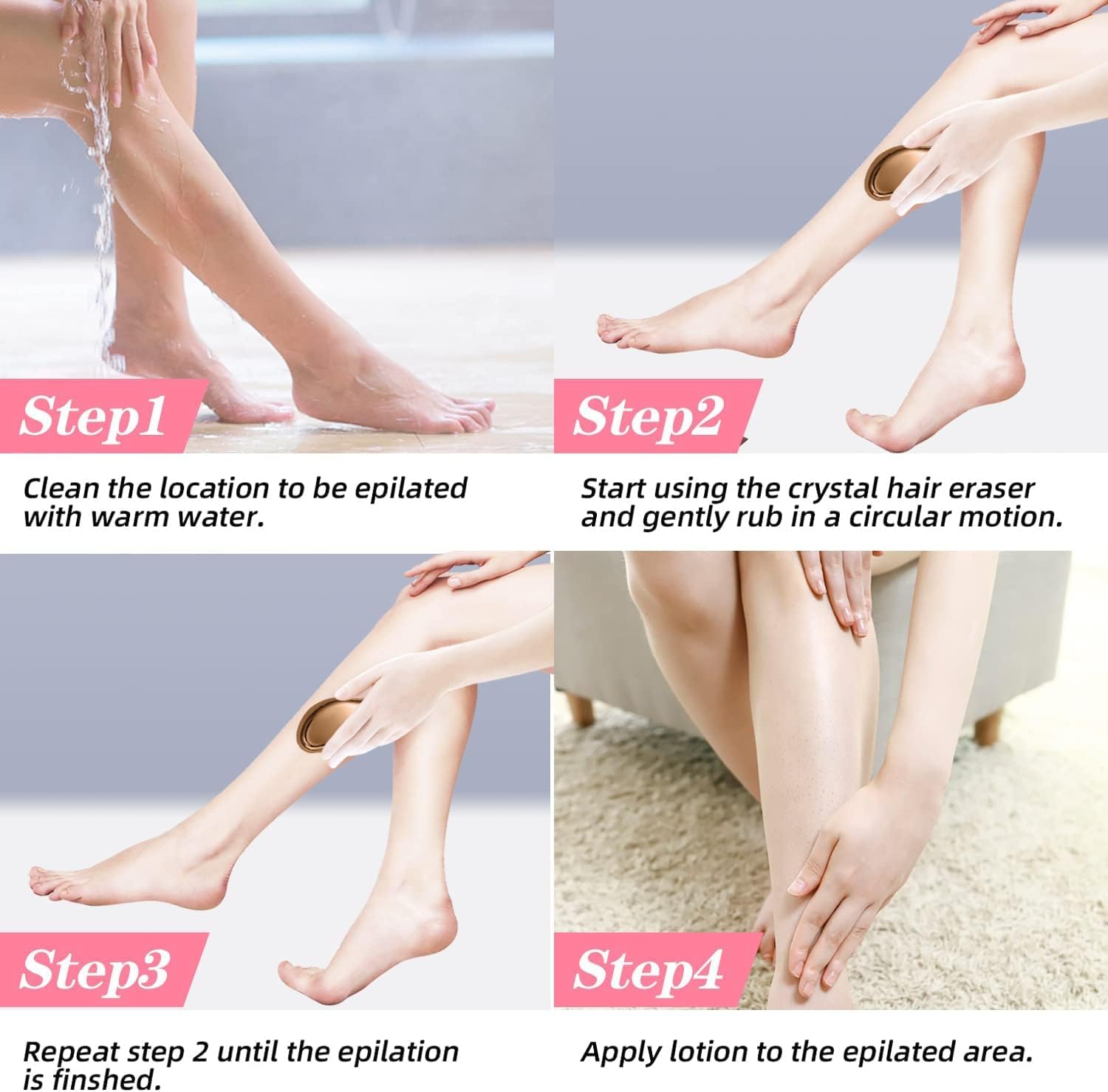 Step1

Clean the location to be epilated with warm water.

Step2

Start using the crystal hair eraser and gently rub in a circular motion.

Step3

Repeat step 2 until the epilation is finshed.

Step4

Apply lotion to the epilated area.