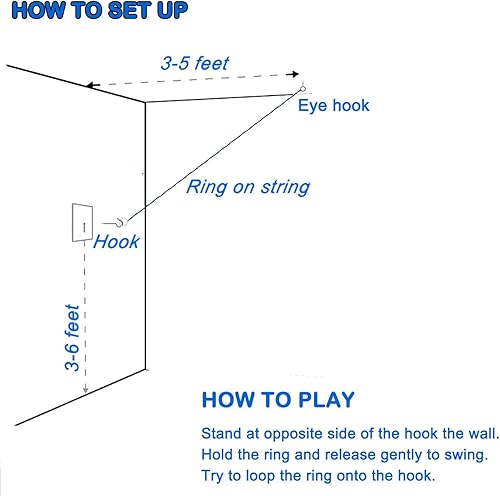 HOW TO SET UP

3-5 feet

Eye hook

Ring on string

Hook

3-6 feet

HOW TO PLAY

Stand at opposite side of the hook the wall.
Hold the ring and release gently to swing.
Try to loop the ring onto the hook.