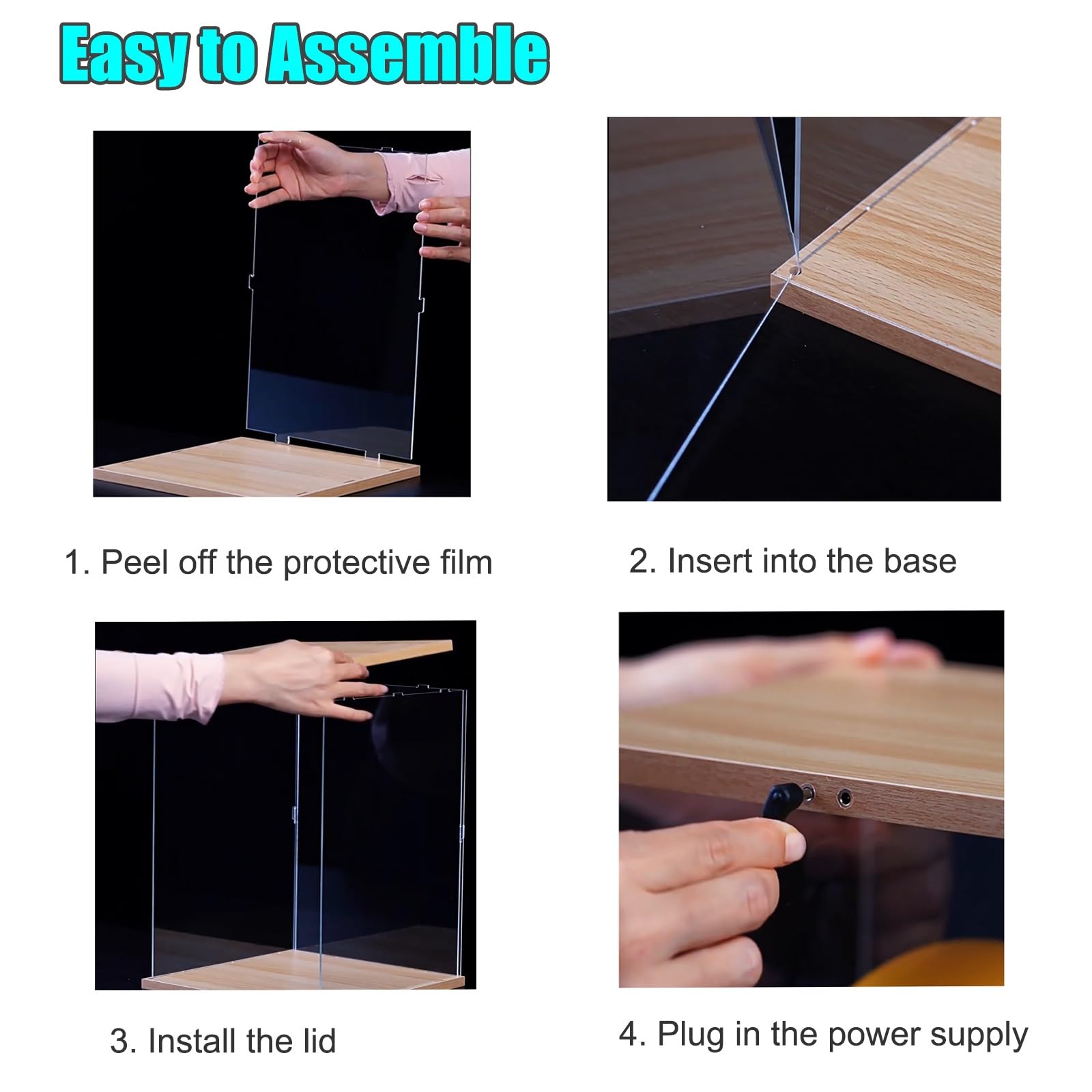 Easy to Assemble

1. Peel off the protective film

2. Insert into the base

3. Install the lid

4. Plug in the power supply