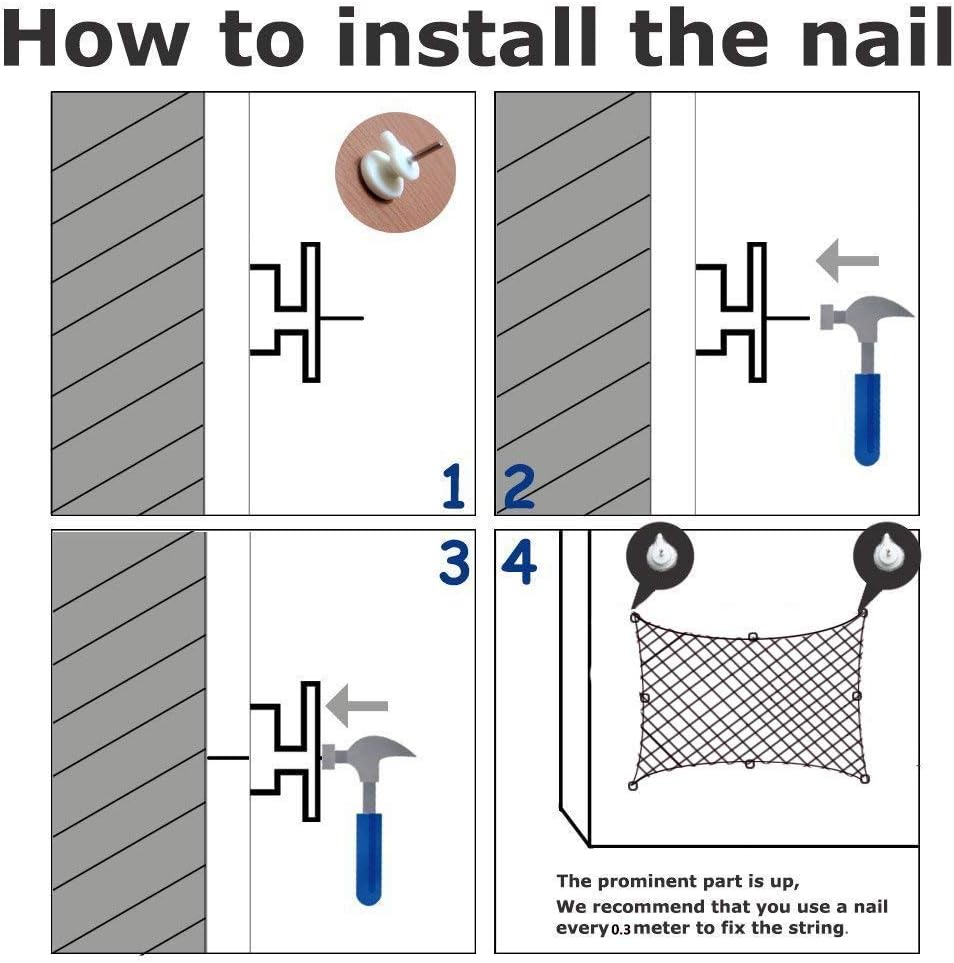 How to install the nail

1

2

3

4

The prominent part is up,
We recommend that you use a nail every 0.3 meter to fix the string.