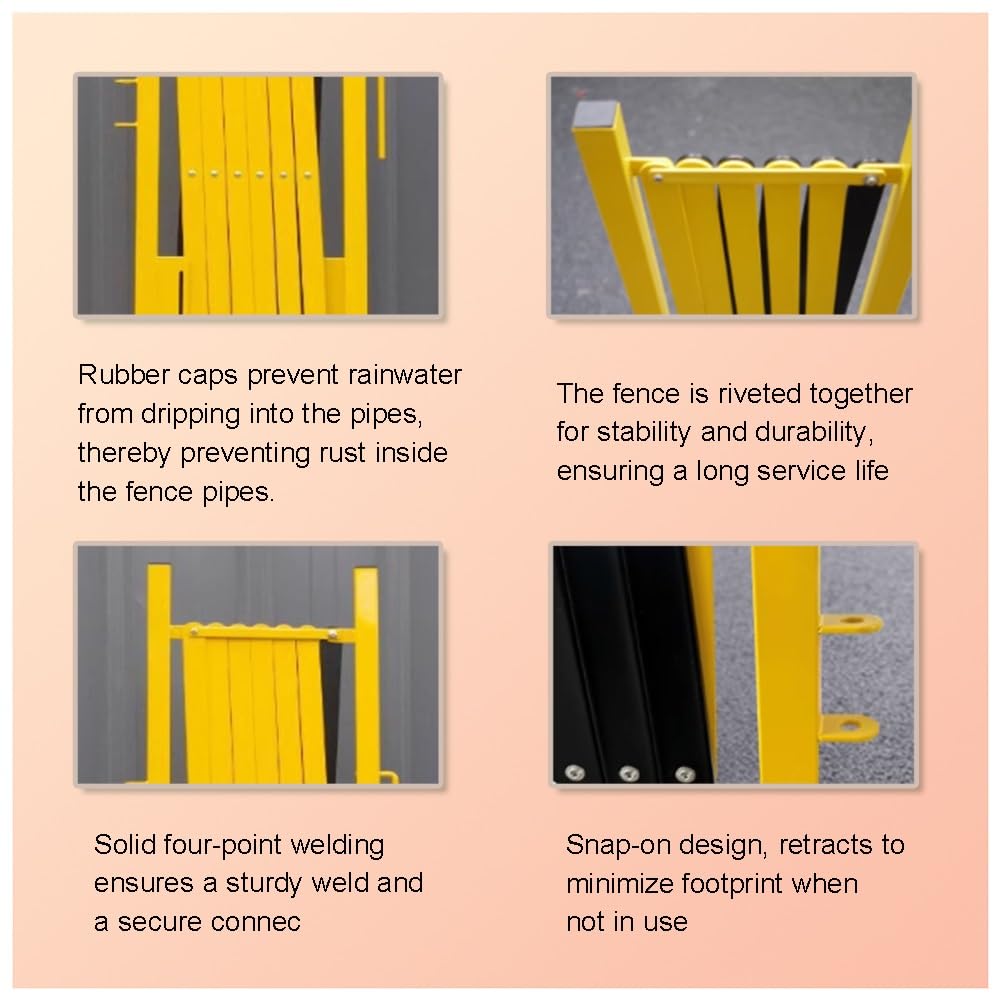 Rubber caps prevent rainwater from dripping into the pipes, thereby preventing rust inside the fence pipes.

The fence is riveted together for stability and durability, ensuring a long service life

Solid four-point welding ensures a sturdy weld and a secure connec

Snap-on design, retracts to minimize footprint when not in use