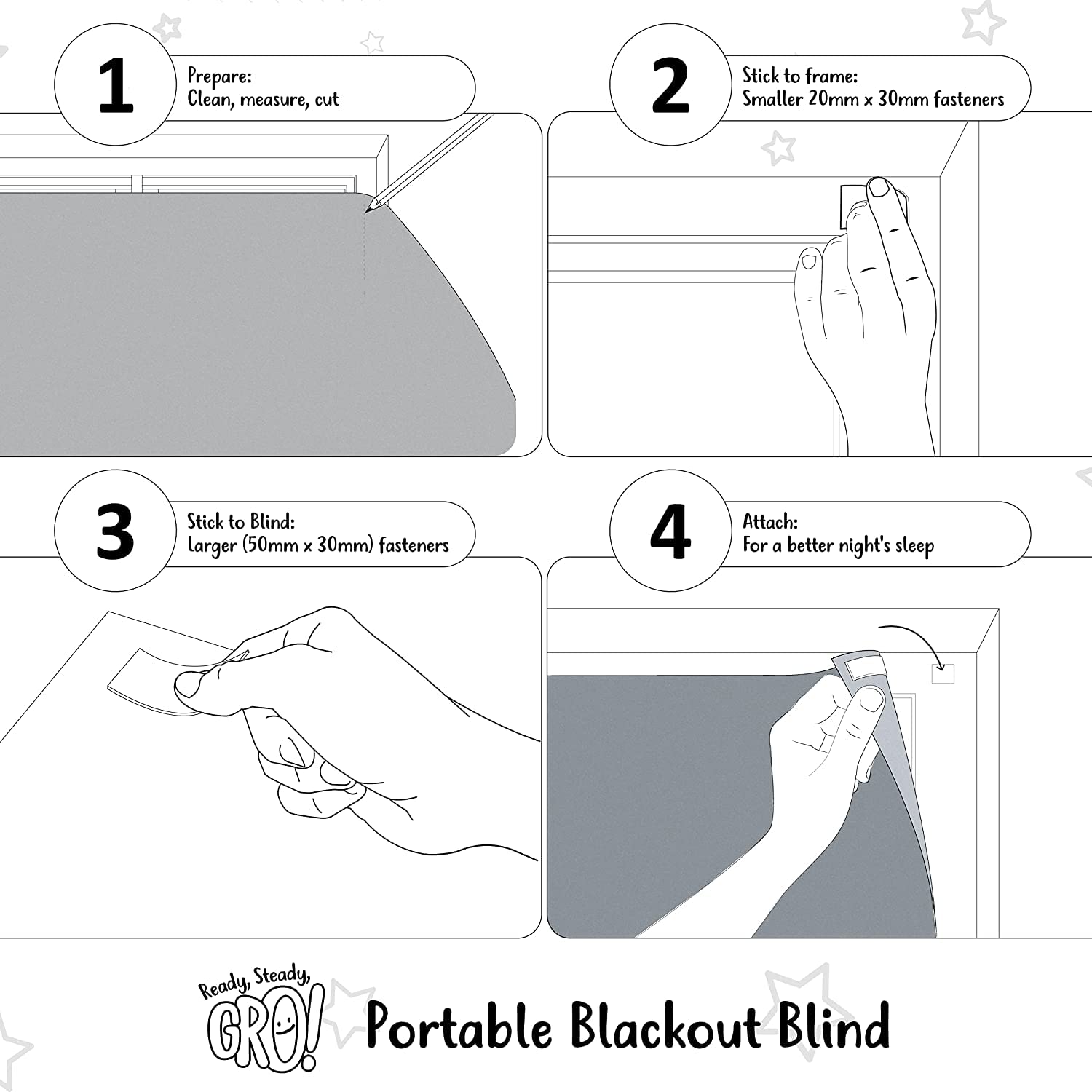 1
Prepare:
Clean, measure, cut

2
Stick to frame:
Smaller 20mm x 30mm fasteners

3
Stick to Blind:
Larger (50mm x 30mm) fasteners

4
Attach:
For a better night's sleep

Ready, Steady, GRO!
Portable Blackout Blind