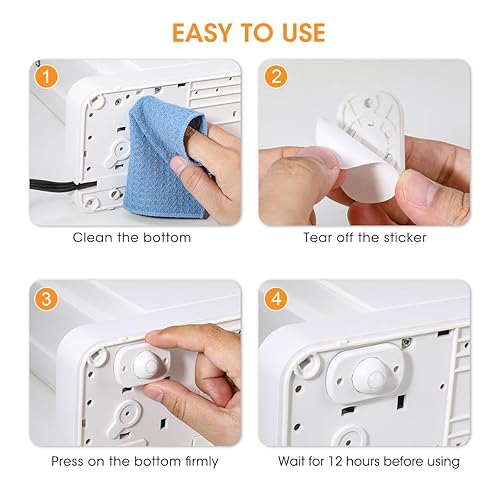 EASY TO USE

1

Clean the bottom

2

Tear off the sticker

3

Press on the bottom firmly

4

Wait for 12 hours before using