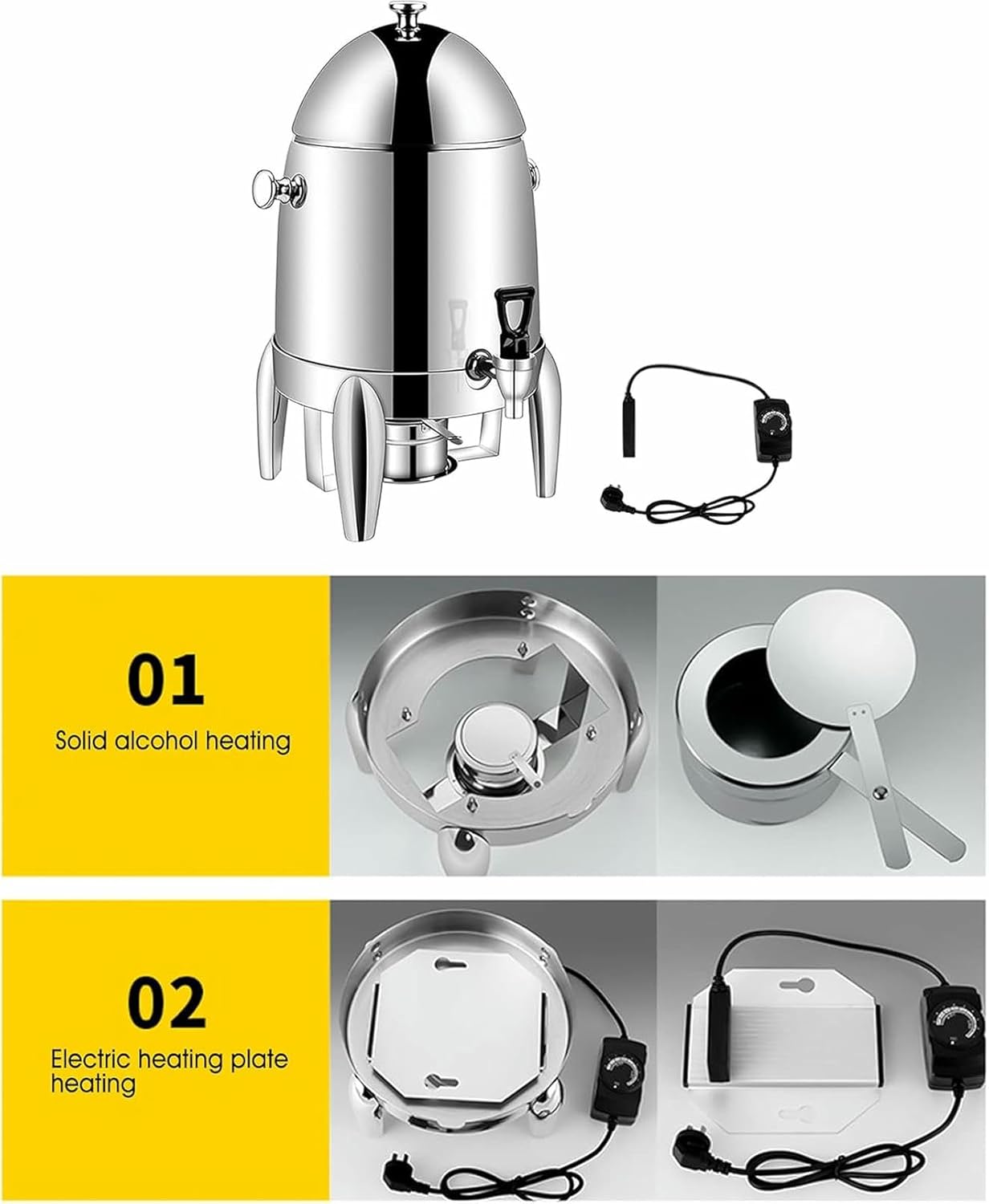 01

Solid alcohol heating

02

Electric heating plate heating