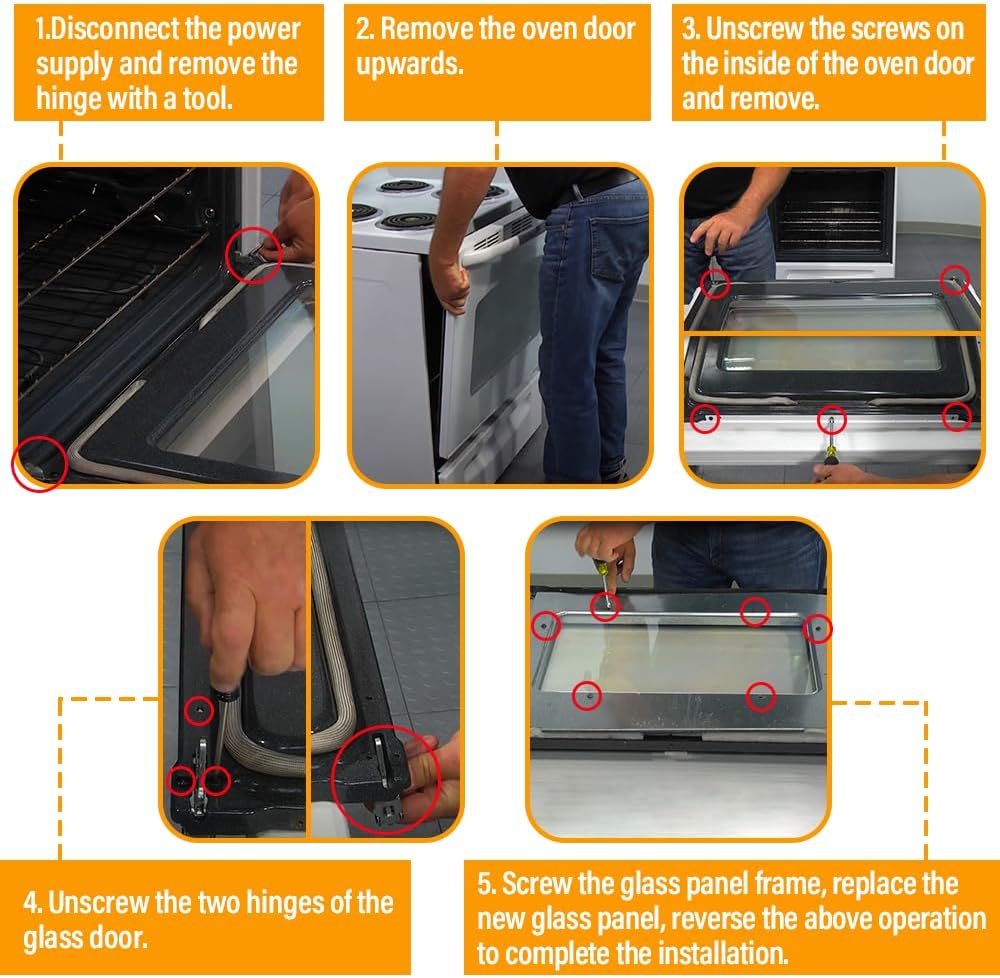 1.Disconnect the power supply and remove the hinge with a tool.

2. Remove the oven door upwards.

3. Unscrew the screws on the inside of the oven door and remove.

4. Unscrew the two hinges of the glass door.

5. Screw the glass panel frame, replace the new glass panel, reverse the above operation to complete the installation.