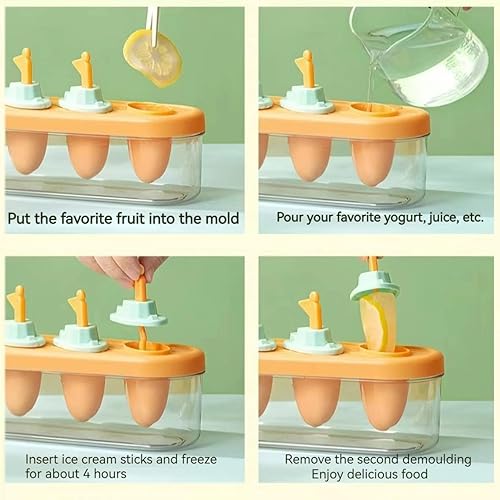 Put the favorite fruit into the mold

Pour your favorite yogurt, juice, etc.

Insert ice cream sticks and freeze for about 4 hours

Remove the second demoulding
Enjoy delicious food