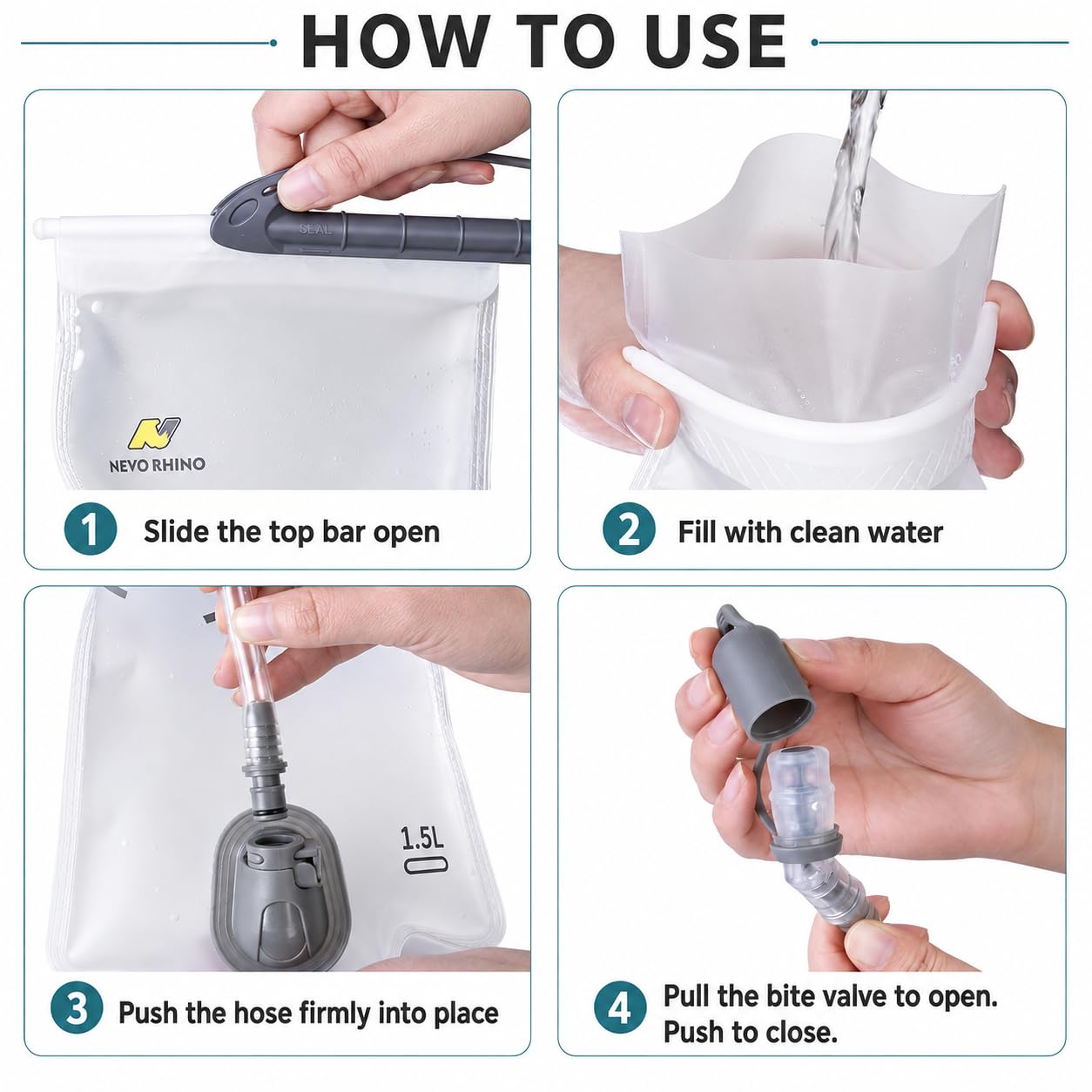 HOW TO USE

SEAL

NEVO RHINO

1 Slide the top bar open

2 Fill with clean water

1.5L

3 Push the hose firmly into place

4 Pull the bite valve to open. Push to close.