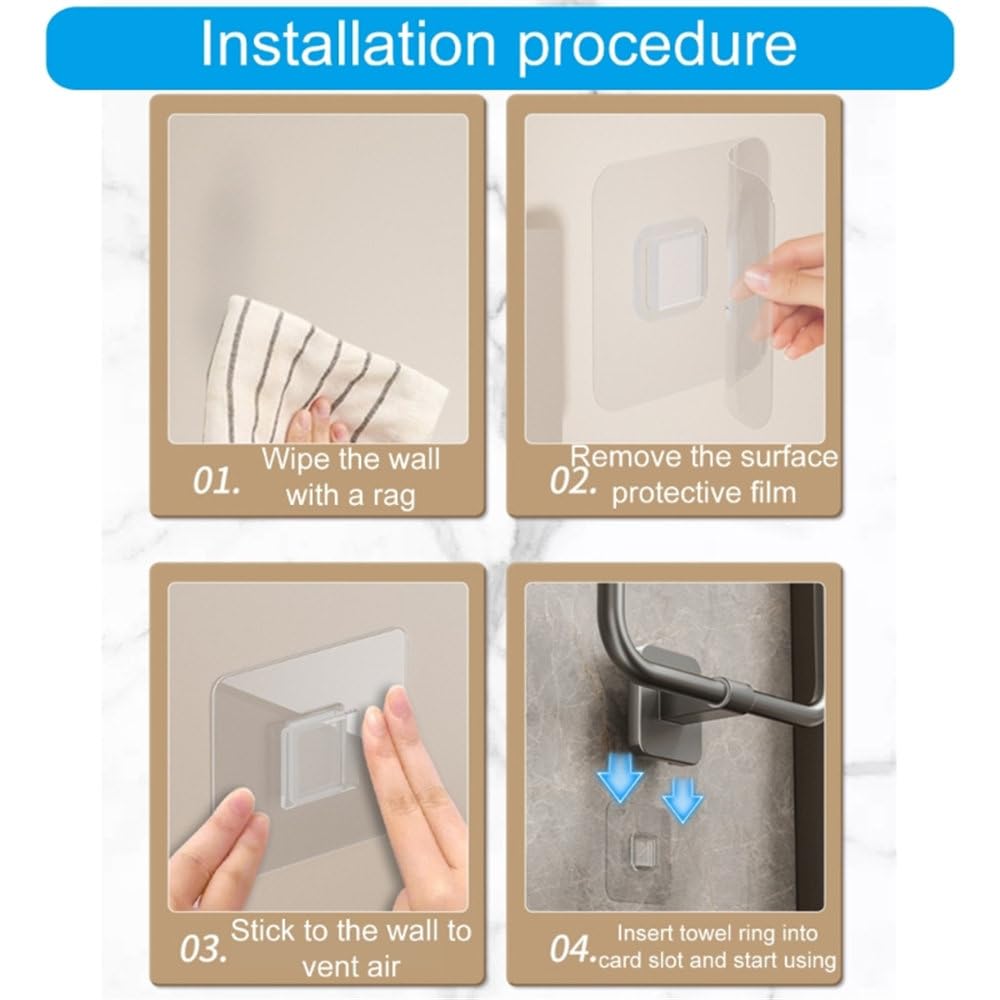 Installation procedure

01. Wipe the wall with a rag

02. Remove the surface protective film

03. Stick to the wall to vent air

04. Insert towel ring into card slot and start using