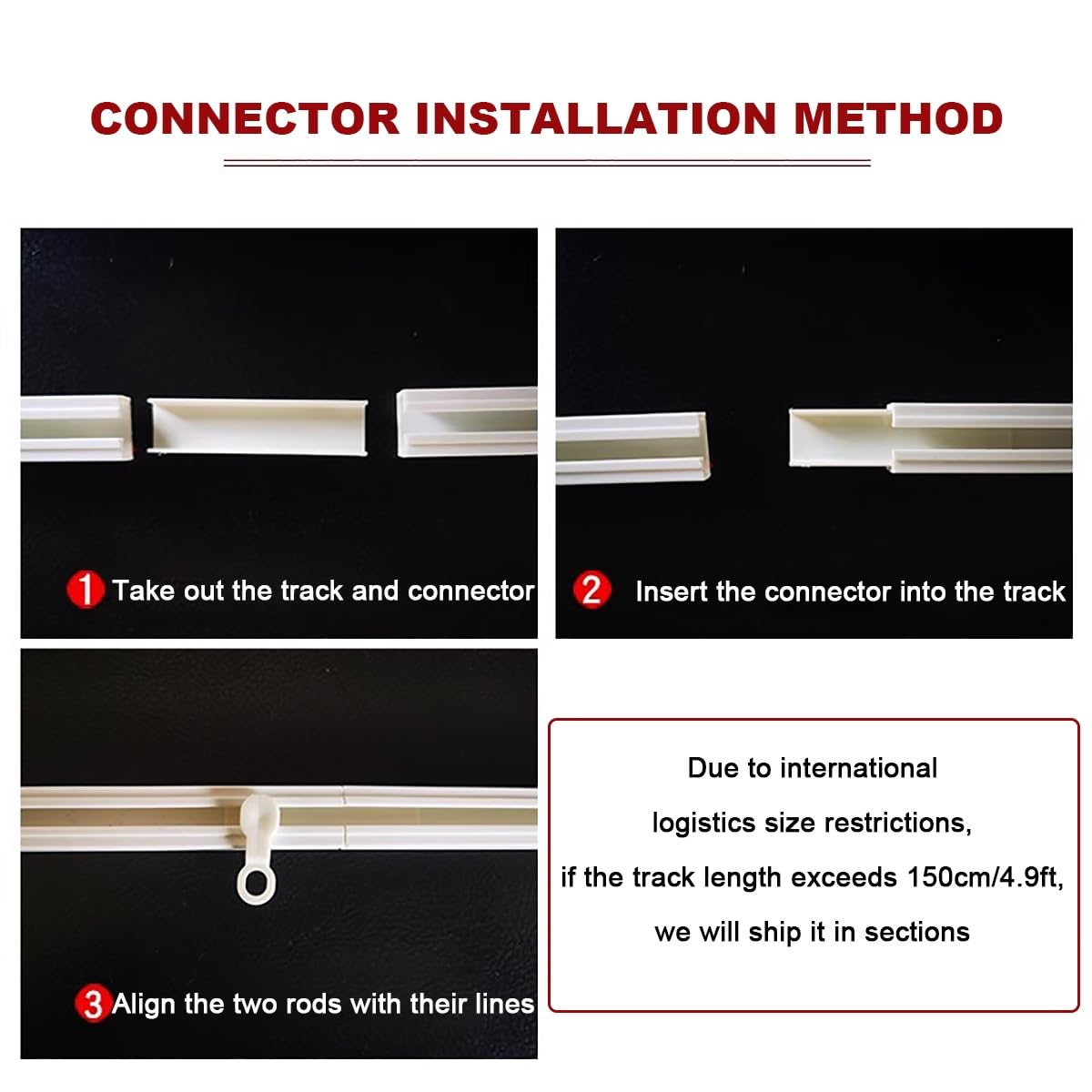 CONNECTOR INSTALLATION METHOD

1 Take out the track and connector

2 Insert the connector into the track

3 Align the two rods with their lines

Due to international logistics size restrictions, if the track length exceeds 150cm/4.9ft, we will ship it in sections