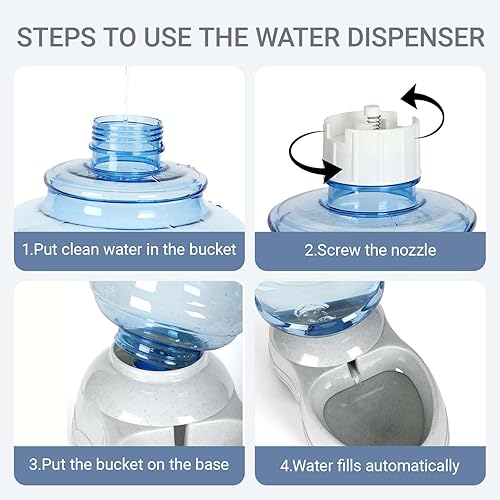 STEPS TO USE THE WATER DISPENSER

1.Put clean water in the bucket

2.Screw the nozzle

3.Put the bucket on the base

4.Water fills automatically