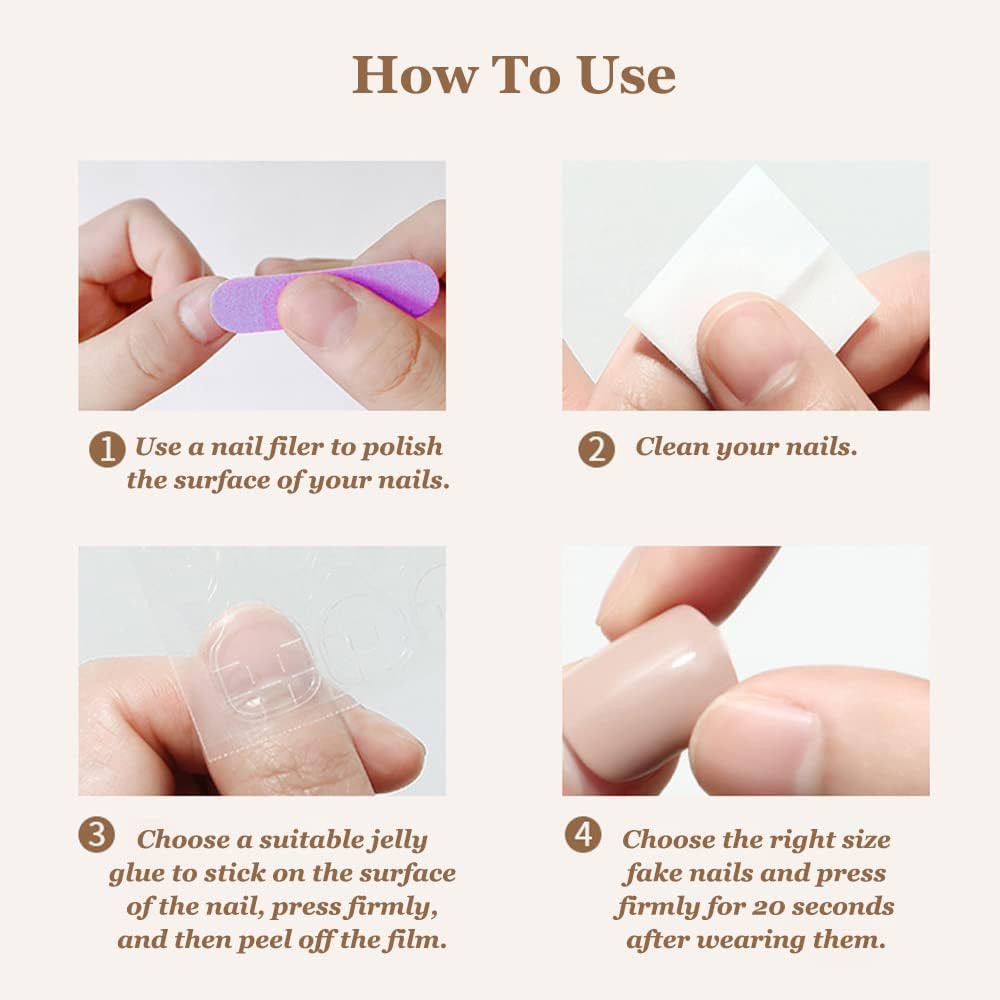 How To Use

1 Use a nail filer to polish the surface of your nails.

2 Clean your nails.

3 Choose a suitable jelly glue to stick on the surface of the nail, press firmly, and then peel off the film.

4 Choose the right size fake nails and press firmly for 20 seconds after wearing them.