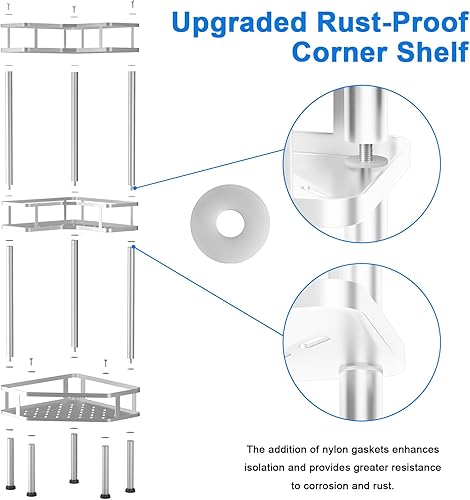 Upgraded Rust-Proof Corner Shelf

The addition of nylon gaskets enhances isolation and provides greater resistance to corrosion and rust.