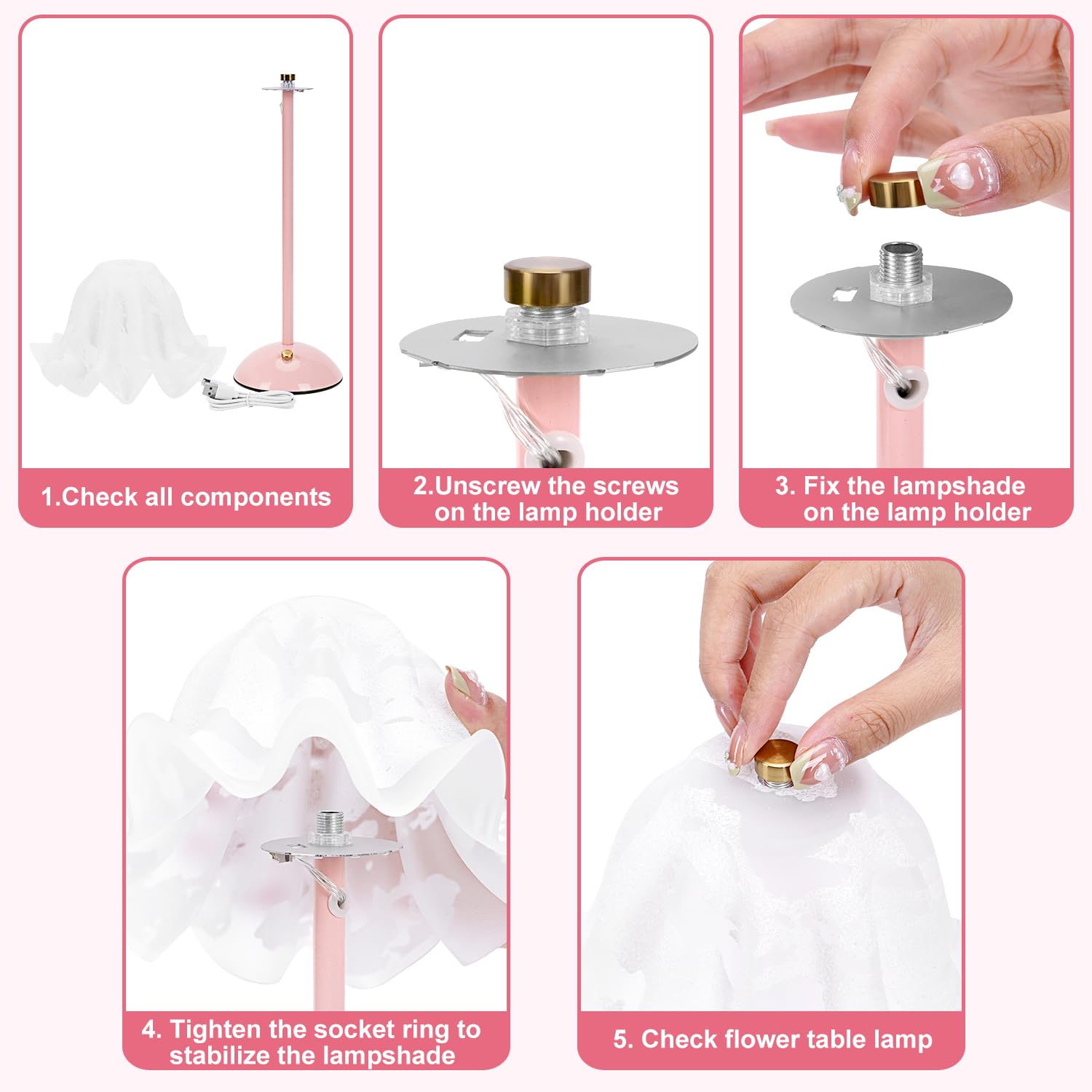 1.Check all components

2.Unscrew the screws on the lamp holder

3. Fix the lampshade on the lamp holder

4. Tighten the socket ring to stabilize the lampshade

5. Check flower table lamp