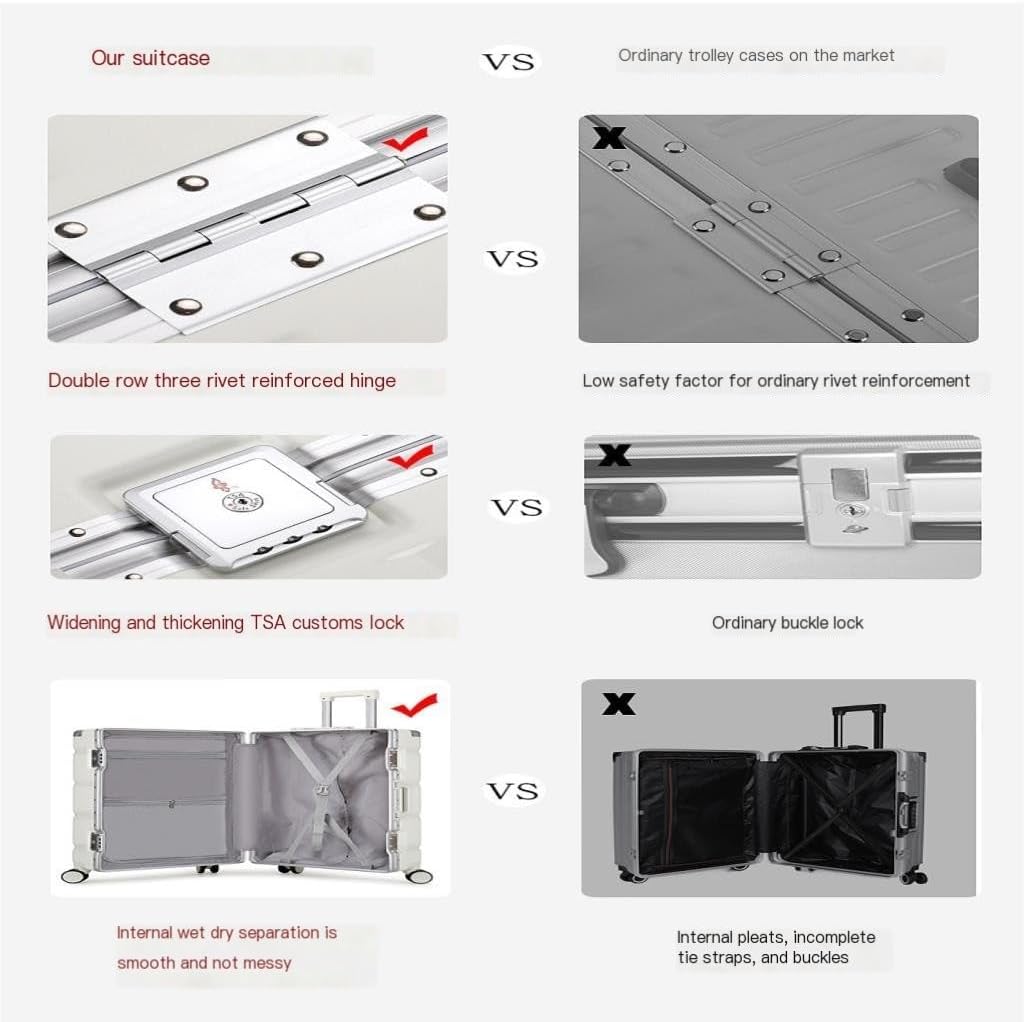 Our suitcase

VS

Ordinary trolley cases on the market

VS

Double row three rivet reinforced hinge

Low safety factor for ordinary rivet reinforcement

VS

Widening and thickening TSA customs lock

Ordinary buckle lock

VS

Internal wet dry separation is smooth and not messy

Internal pleats, incomplete tie straps, and buckles