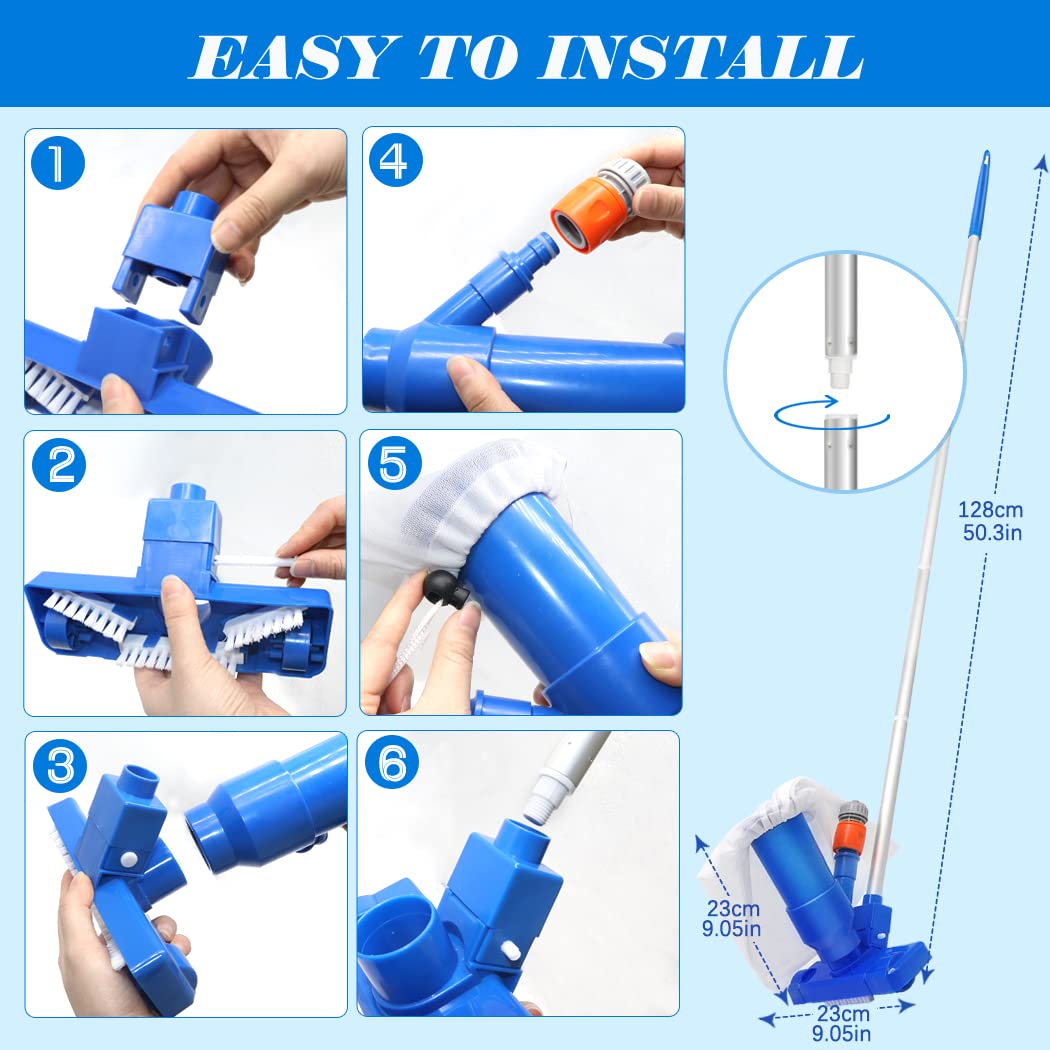 EASY TO INSTALL

1

4

2

5

3

6

128cm
50.3in

23cm
9.05in

23cm
9.05in