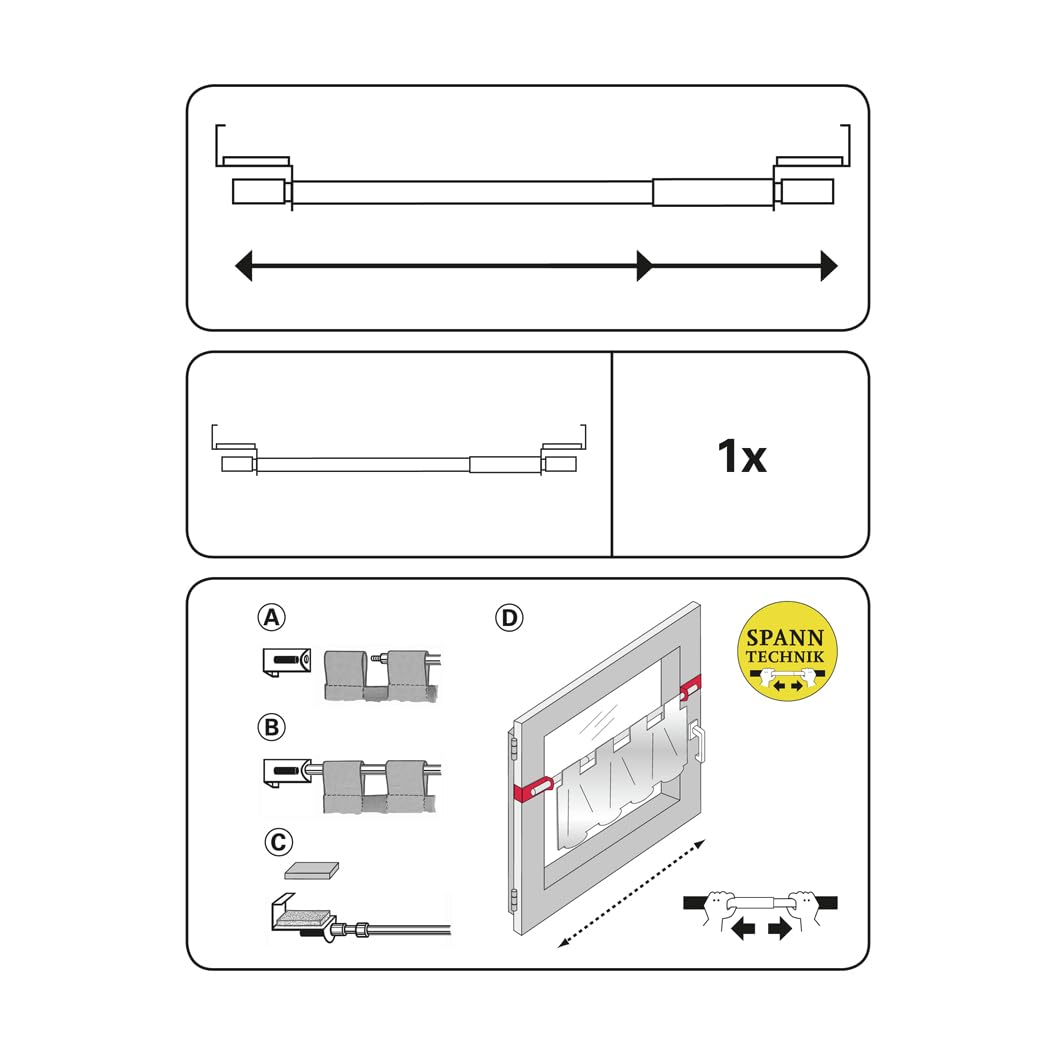 1x

A

B

C

D

SPANN TECHNIK